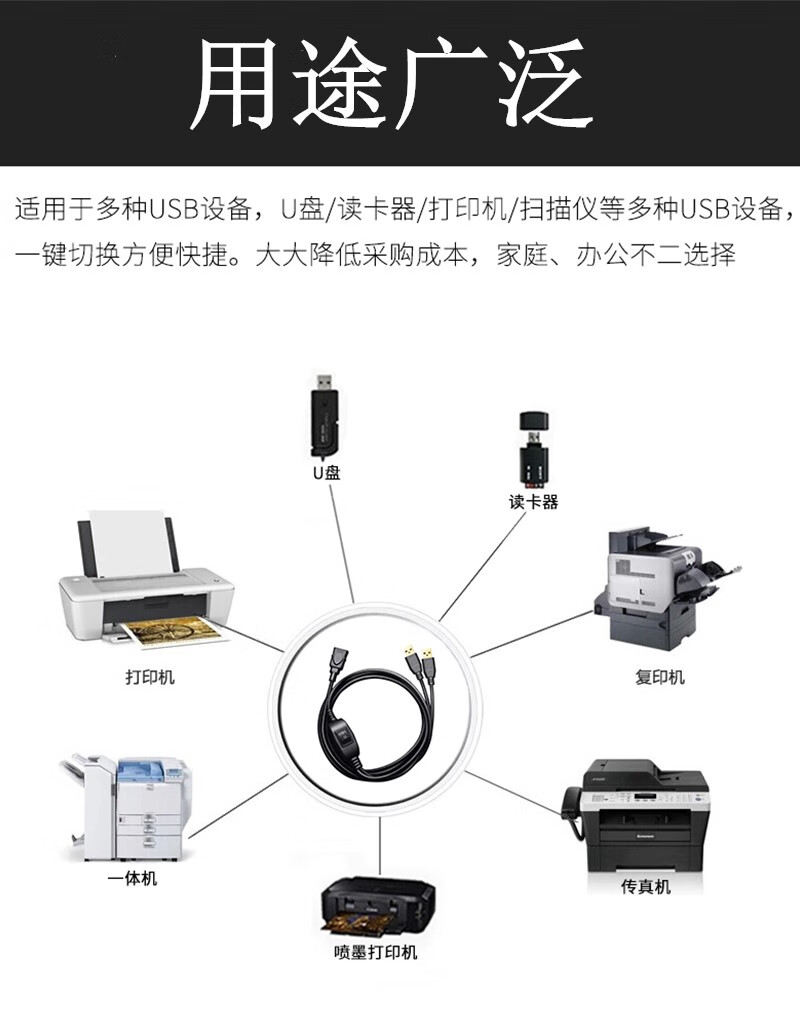 用途广泛

适用于多种USB设备，U盘/读卡器/打印机/扫描仪等多种USB设备，一键切换方便快捷。大大降低采购成本，家庭、办公不二选择

U盘

读卡器

打印机

复印机

一体机

传真机

喷墨打印机