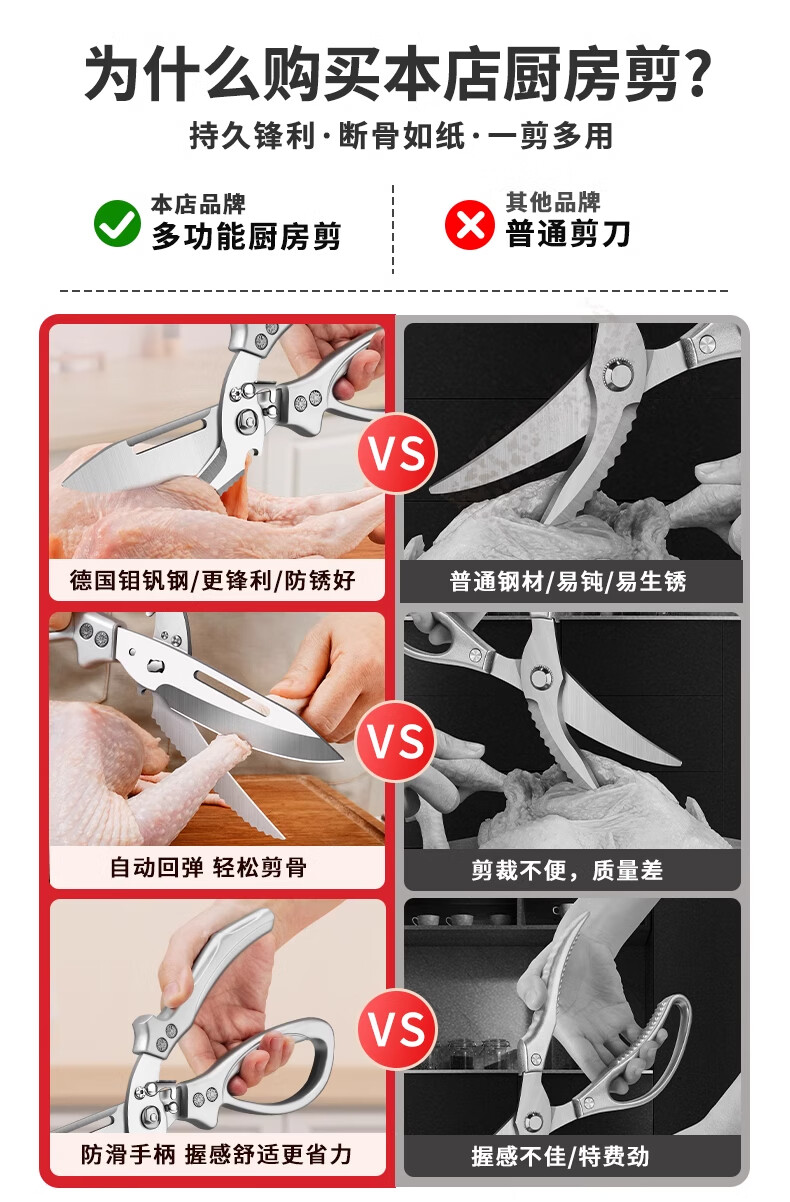 为什么购买本店厨房剪?

持久锋利·断骨如纸·一剪多用

本店品牌
多功能厨房剪

其他品牌
普通剪刀

VS

德国钼钒钢/更锋利/防锈好

普通钢材/易钝/易生锈

VS

自动回弹 轻松剪骨

剪裁不便，质量差

VS

防滑手柄 握感舒适更省力

握感不佳/特费劲