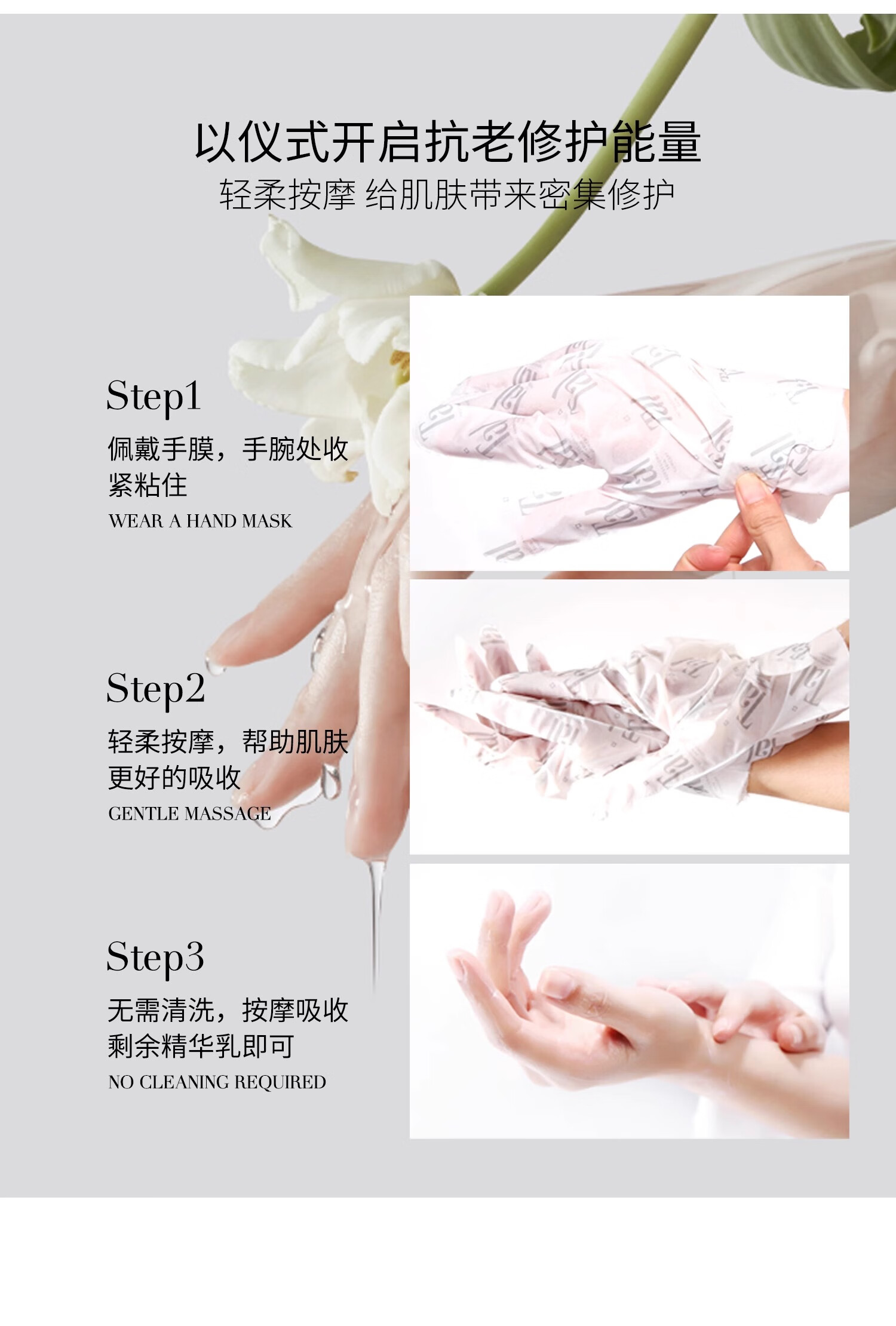 以仪式开启抗老修护能量
轻柔按摩 给肌肤带来密集修护

Step1
佩戴手膜，手腕处收紧粘住
WEAR A HAND MASK

Step2
轻柔按摩，帮助肌肤更好的吸收
GENTLE MASSAGE

Step3
无需清洗，按摩吸收剩余精华乳即可
NO CLEANING REQUIRED