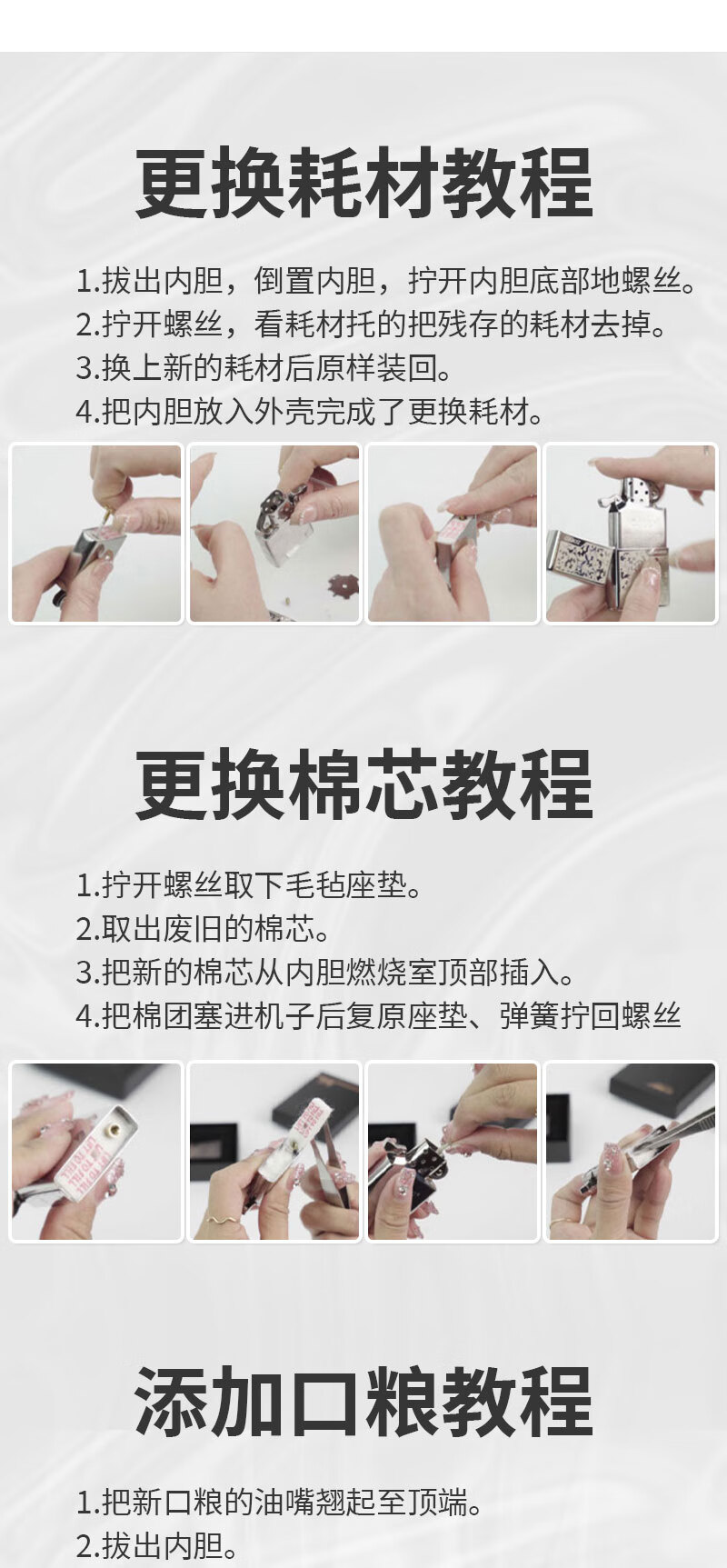 更换耗材教程

1.拔出内胆，倒置内胆，拧开内胆底部地螺丝。
2.拧开螺丝，看耗材托的把残存的耗材去掉。
3.换上新的耗材后原样装回。
4.把内胆放入外壳完成了更换耗材。

更换棉芯教程

1.拧开螺丝取下毛毡座垫。
2.取出废旧的棉芯。
3.把新的棉芯从内胆燃烧室顶部插入。
4.把棉团塞进机子后复原座垫、弹簧拧回螺丝

添加口粮教程

1.把新口粮的油嘴翘起至顶端。
2.拔出内胆。