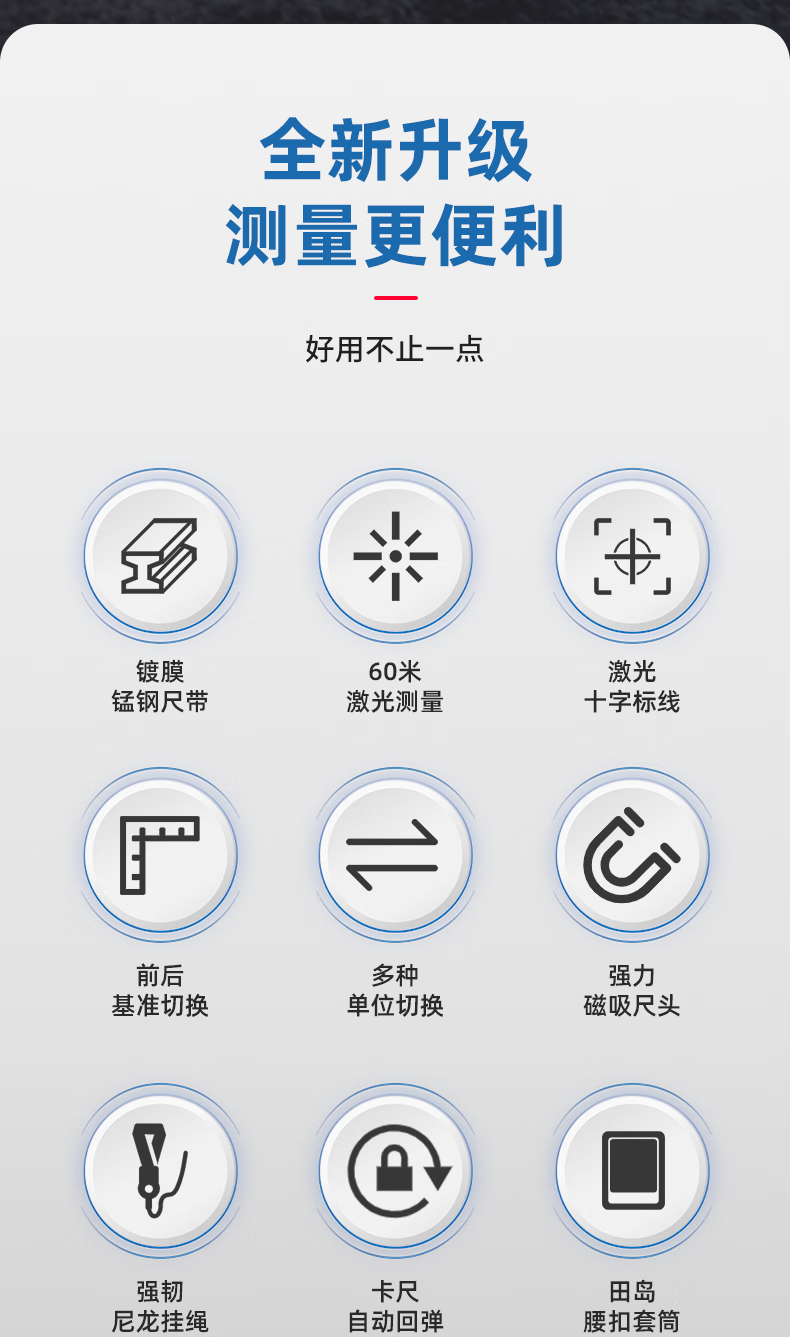 全新升级
测量更便利

好用不止一点

镀膜
锰钢尺带

60米
激光测量

激光
十字标线

前后
基准切换

多种
单位切换

强力
磁吸尺头

强韧
尼龙挂绳

卡尺
自动回弹

田岛
腰扣套筒