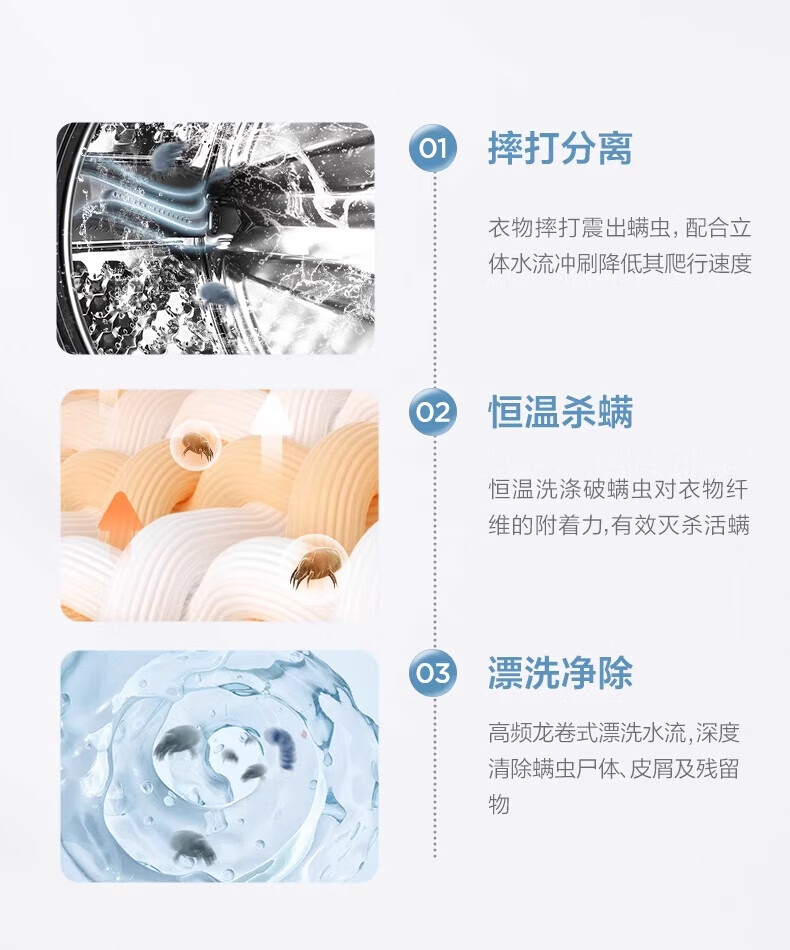 01 摔打分离

衣物摔打震出螨虫，配合立体水流冲刷降低其爬行速度

02 恒温杀螨

恒温洗涤破螨虫对衣物纤维的附着力,有效灭杀活螨

03 漂洗净除

高频龙卷式漂洗水流,深度清除螨虫尸体、皮屑及残留物