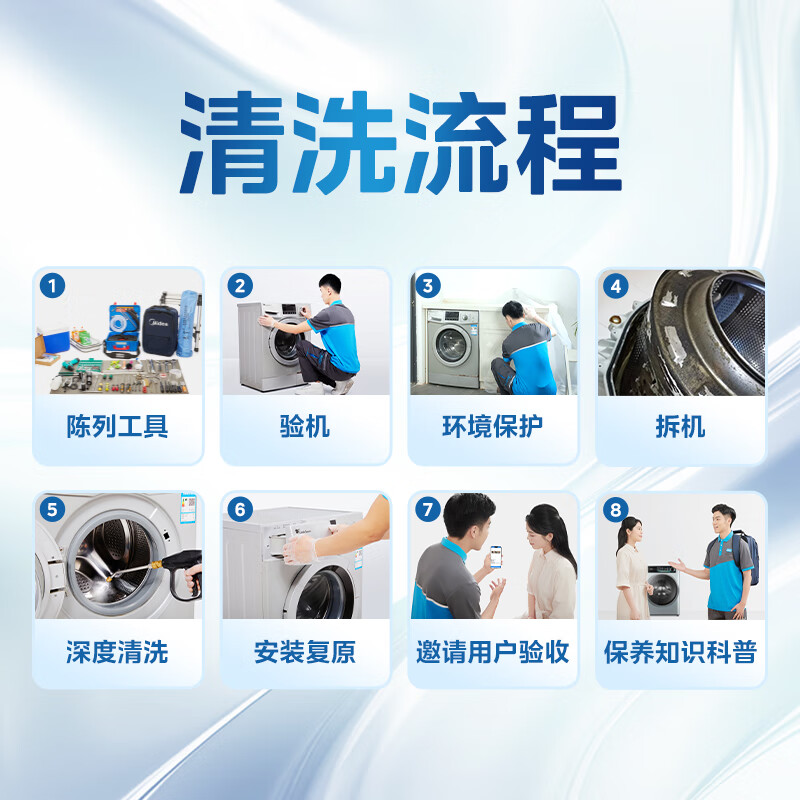 清洗流程

1
陈列工具

2
验机

3
环境保护

4
拆机

5
深度清洗

6
安装复原

7
邀请用户验收

8
保养知识科普