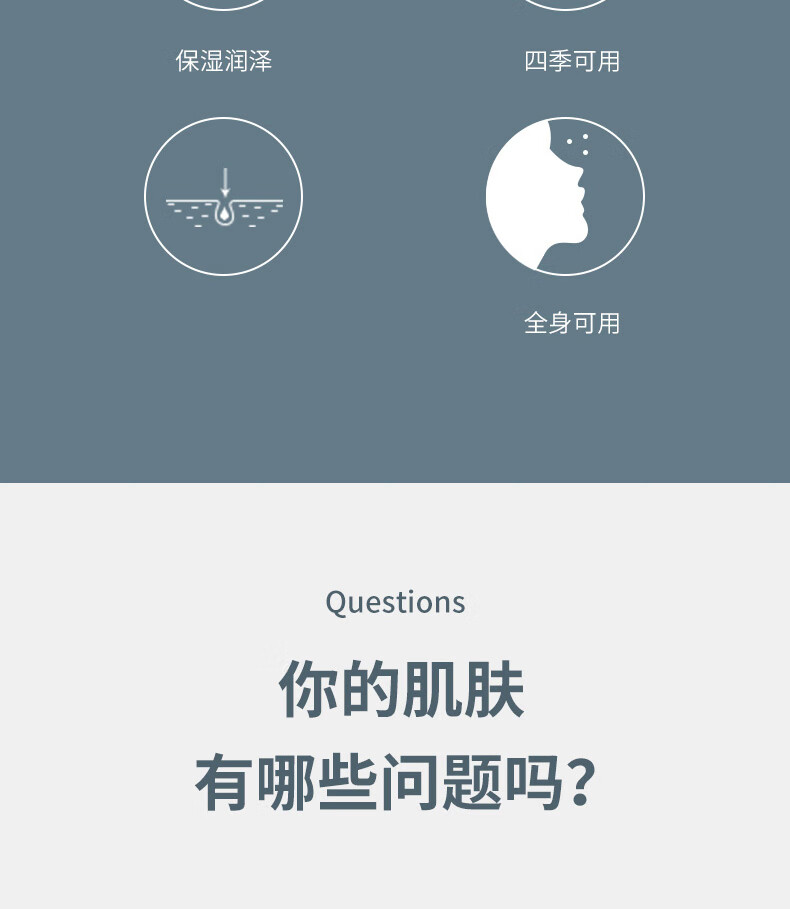 保湿润泽

四季可用

全身可用

Questions

你的肌肤

有哪些问题吗?