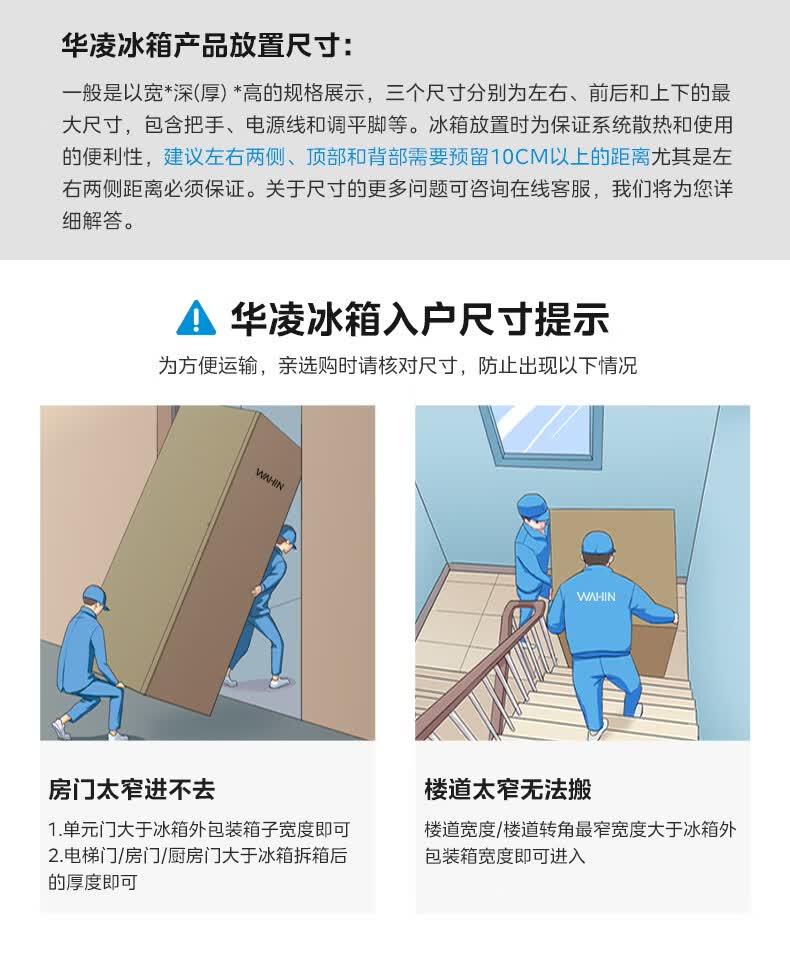 华凌冰箱产品放置尺寸：

一般是以宽*深(厚) *高的规格展示，三个尺寸分别为左右、前后和上下的最大尺寸，包含把手、电源线和调平脚等。冰箱放置时为保证系统散热和使用的便利性，建议左右两侧、顶部和背部需要预留10CM以上的距离尤其是左右两侧距离必须保证。关于尺寸的更多问题可咨询在线客服，我们将为您详细解答。

华凌冰箱入户尺寸提示

为方便运输，亲选购时请核对尺寸，防止出现以下情况

WAHIN

WAHIN

房门太窄进不去

1.单元门大于冰箱外包装箱子宽度即可
2.电梯门/房门/厨房门大于冰箱拆箱后的厚度即可

楼道太窄无法搬

楼道宽度/楼道转角最窄宽度大于冰箱外包装箱宽度即可进入