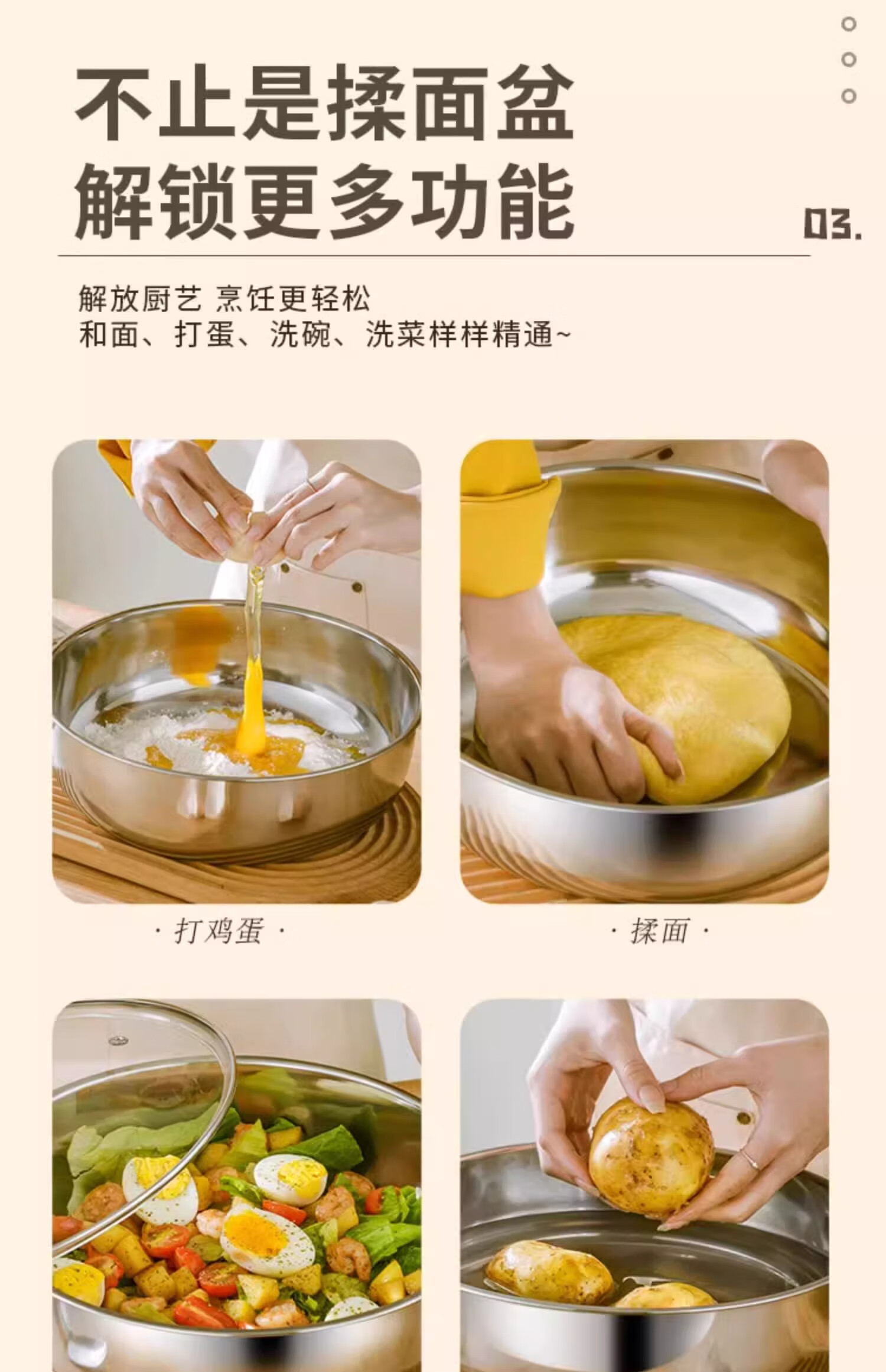 不止是揉面盆
解锁更多功能

03.

解放厨艺 烹饪更轻松
和面、打蛋、洗碗、洗菜样样精通~

· 打鸡蛋 ·

· 揉面 ·