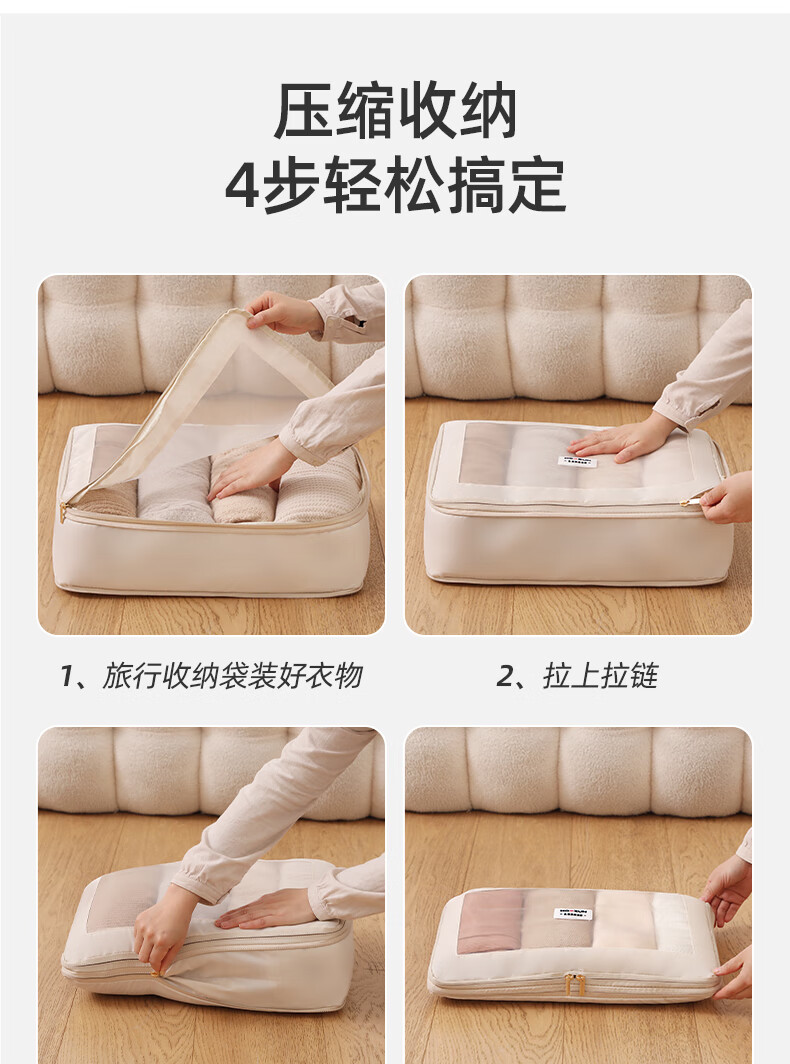 压缩收纳
4步轻松搞定

1、旅行收纳袋装好衣物

2、拉上拉链