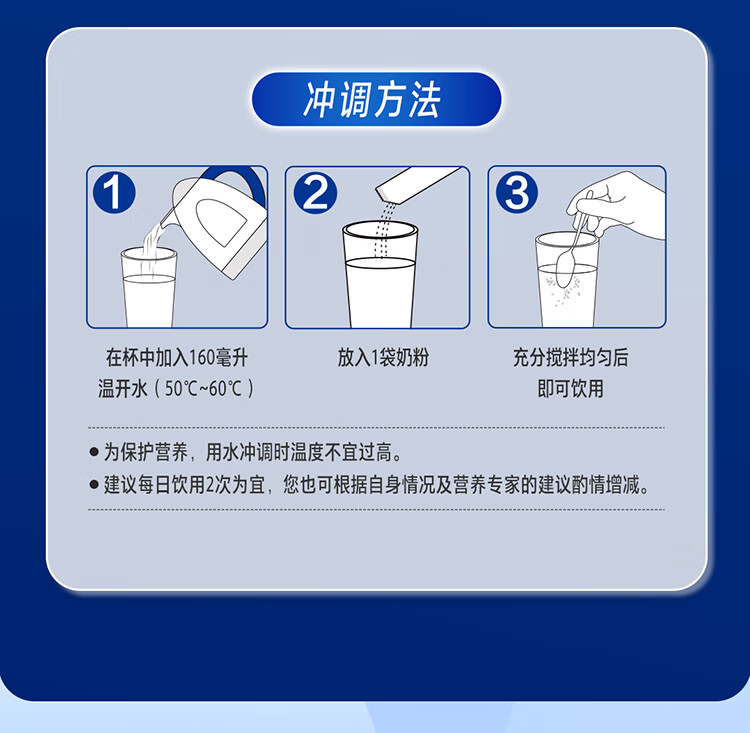 冲调方法

1

在杯中加入160毫升温开水（50℃~60℃）

2

放入1袋奶粉

3

充分搅拌均匀后即可饮用

● 为保护营养，用水冲调时温度不宜过高。

● 建议每日饮用2次为宜，您也可根据自身情况及营养专家的建议酌情增减。