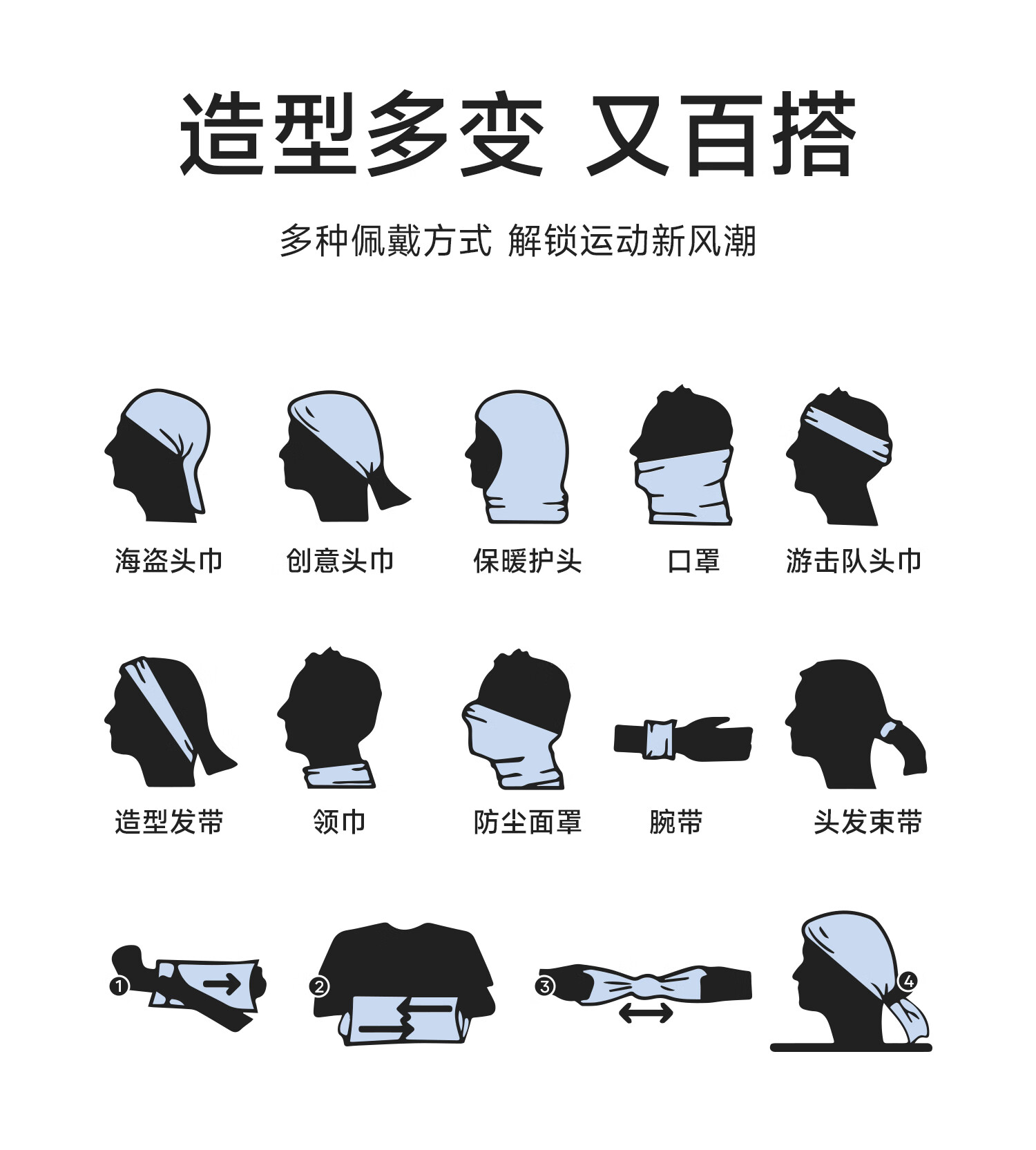 造型多变 又百搭

多种佩戴方式 解锁运动新风潮

海盗头巾 创意头巾 保暖护头 口罩 游击队头巾

造型发带 领巾 防尘面罩 腕带 头发束带

1 2 3 4