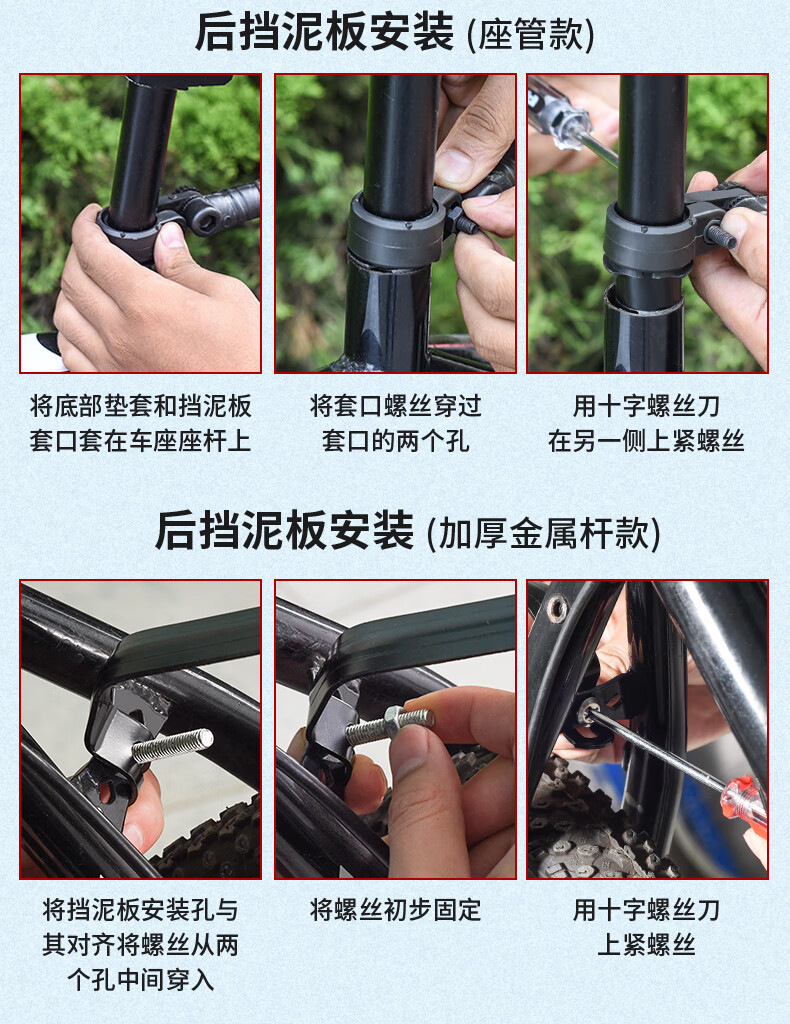 后挡泥板安装 (座管款)

将底部垫套和挡泥板套口套在车座座杆上

将套口螺丝穿过套口的两个孔

用十字螺丝刀在另一侧上紧螺丝

后挡泥板安装 (加厚金属杆款)

将挡泥板安装孔与其对齐将螺丝从两个孔中间穿入

将螺丝初步固定

用十字螺丝刀上紧螺丝