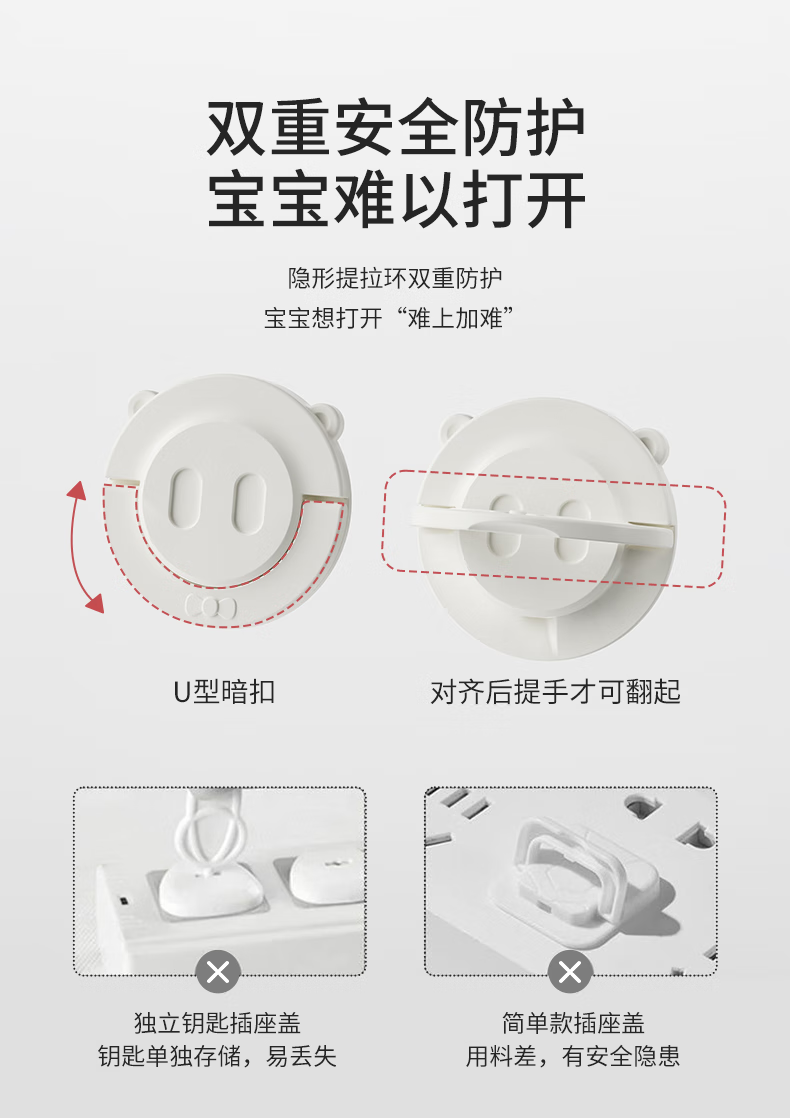 双重安全防护
宝宝难以打开

隐形提拉环双重防护
宝宝想打开“难上加难”

U型暗扣

对齐后提手才可翻起

独立钥匙插座盖
钥匙单独存储，易丢失

简单款插座盖
用料差，有安全隐患