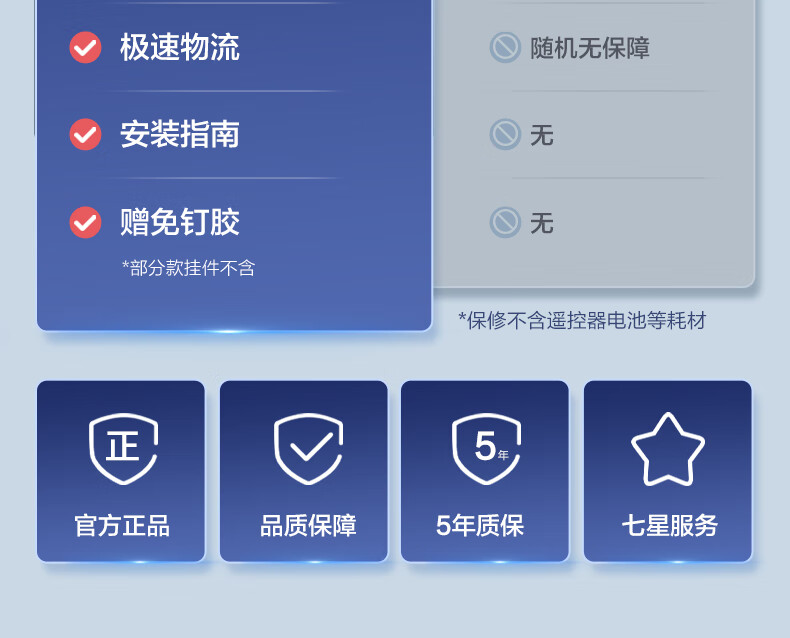 极速物流

安装指南

赠免钉胶
*部分款挂件不含

随机无保障

无

无

*保修不含遥控器电池等耗材

正
官方正品

品质保障

5年
5年质保

七星服务