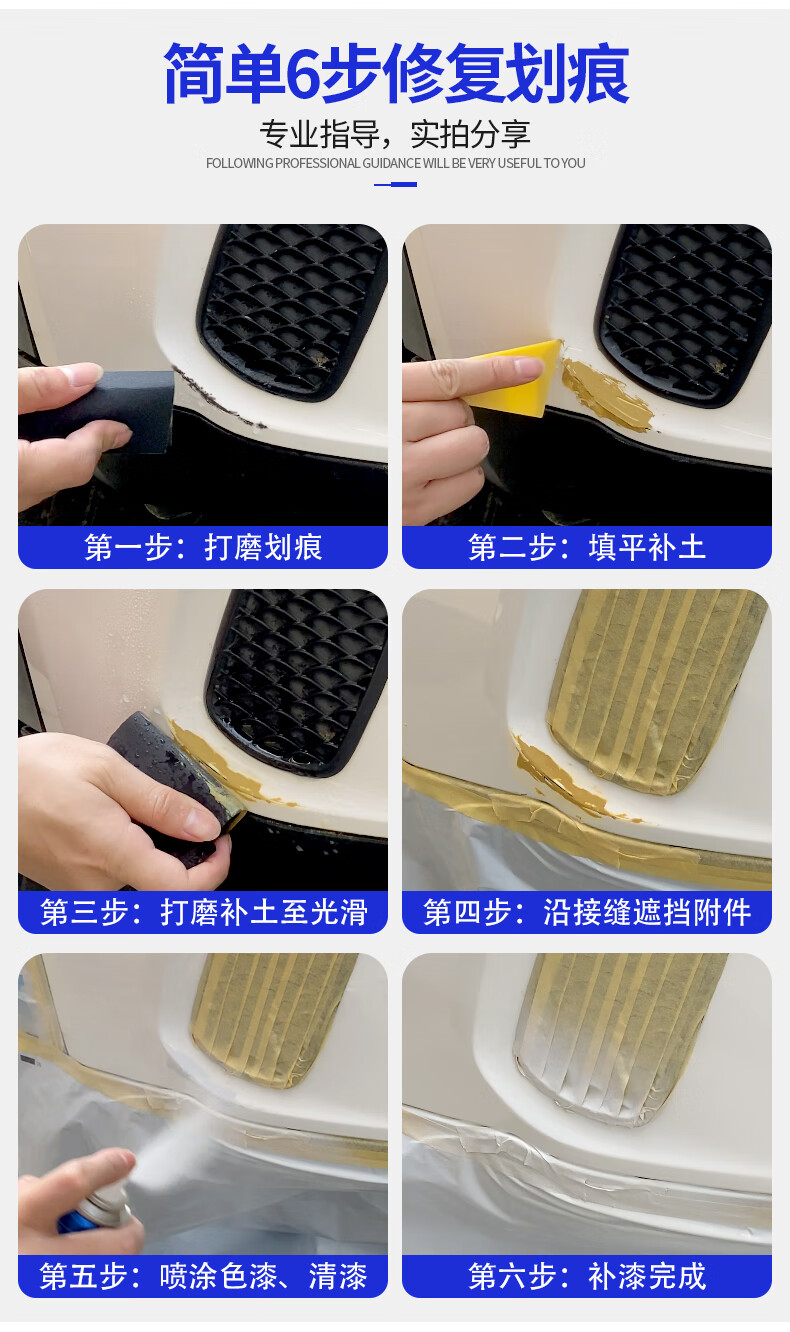 简单6步修复划痕

专业指导，实拍分享

FOLLOWING PROFESSIONAL GUIDANCE WILL BE VERY USEFUL TO YOU

第一步：打磨划痕

第二步：填平补土

第三步：打磨补土至光滑

第四步：沿接缝遮挡附件

第五步：喷涂色漆、清漆

第六步：补漆完成