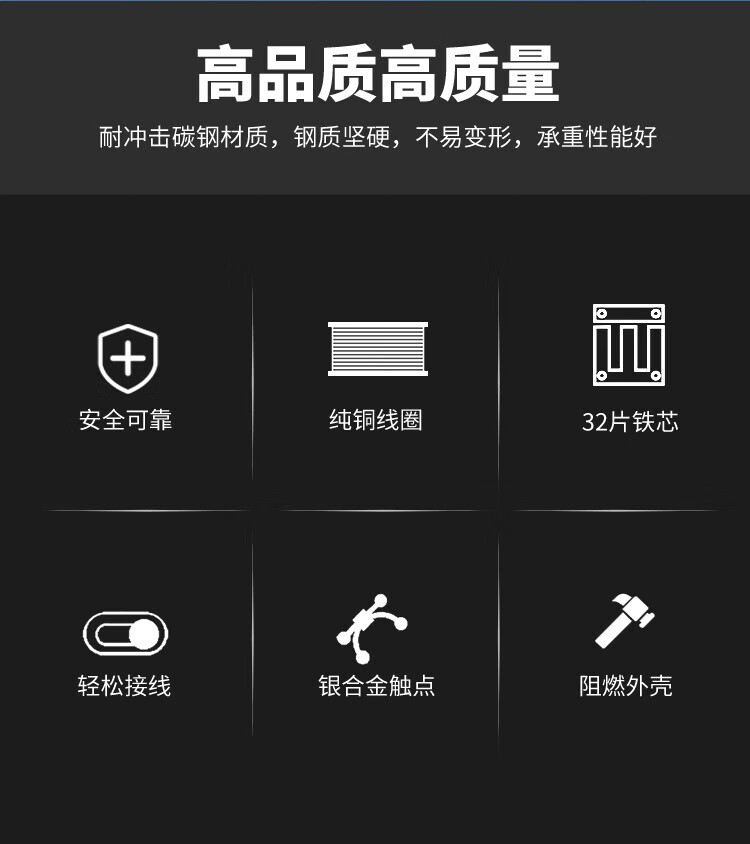 高品质高质量

耐冲击碳钢材质，钢质坚硬，不易变形，承重性能好

安全可靠

纯铜线圈

32片铁芯

轻松接线

银合金触点

阻燃外壳