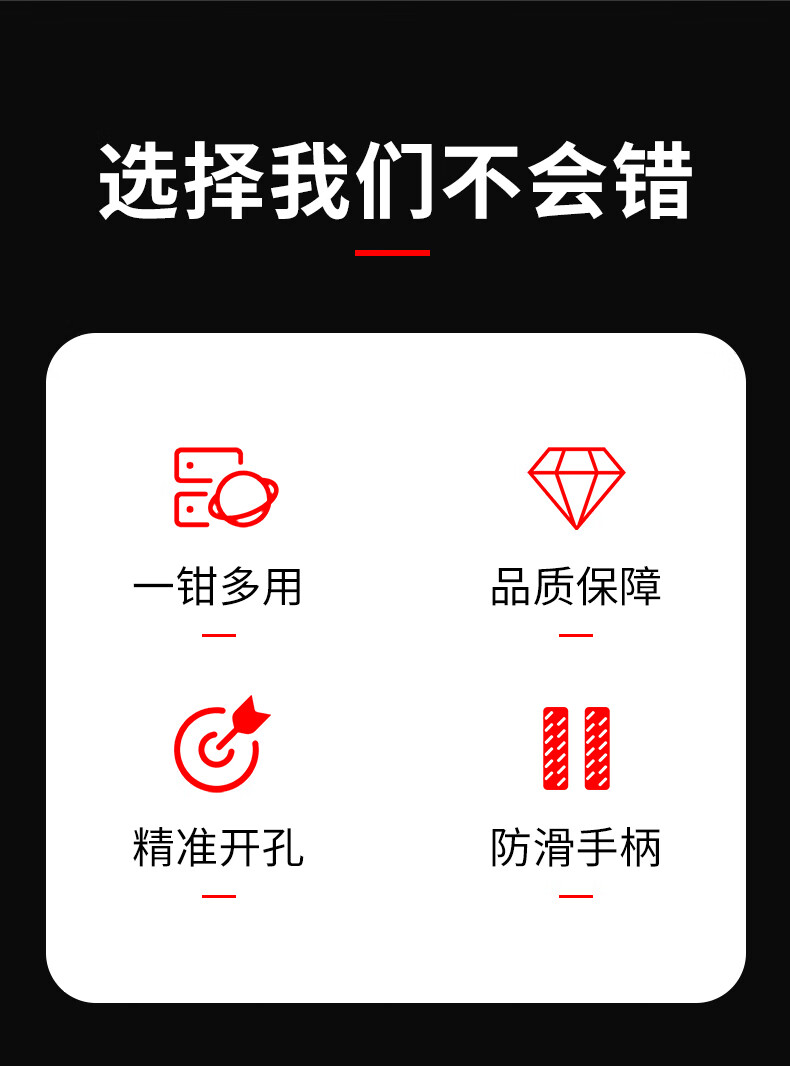 选择我们不会错

一钳多用

品质保障

精准开孔

防滑手柄