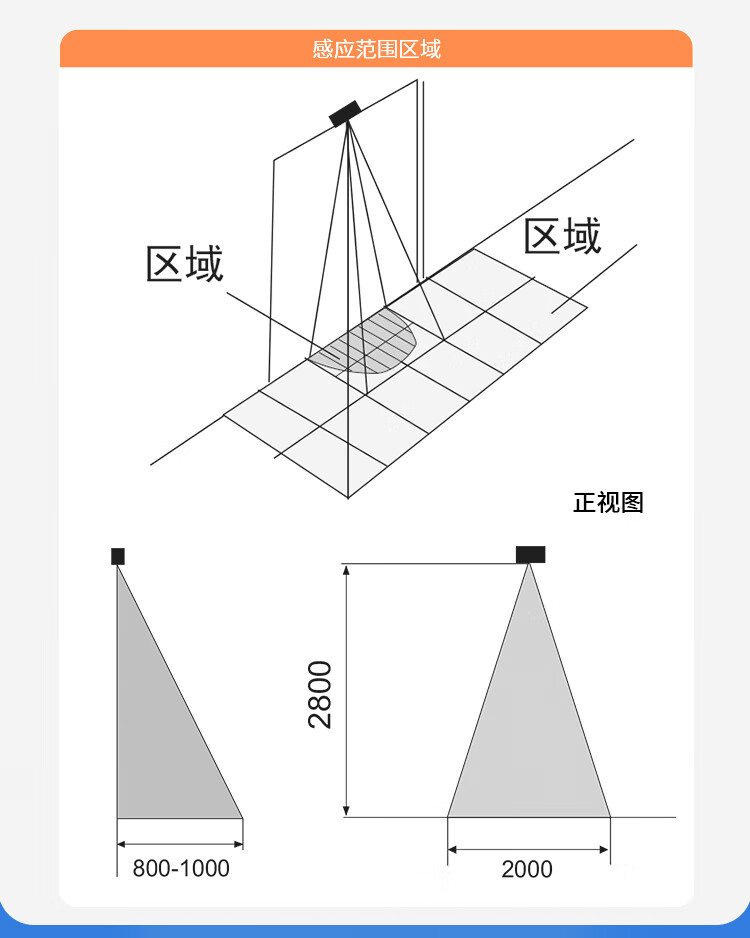 感应范围区域

区域

区域

正视图

2800

800-1000

2000