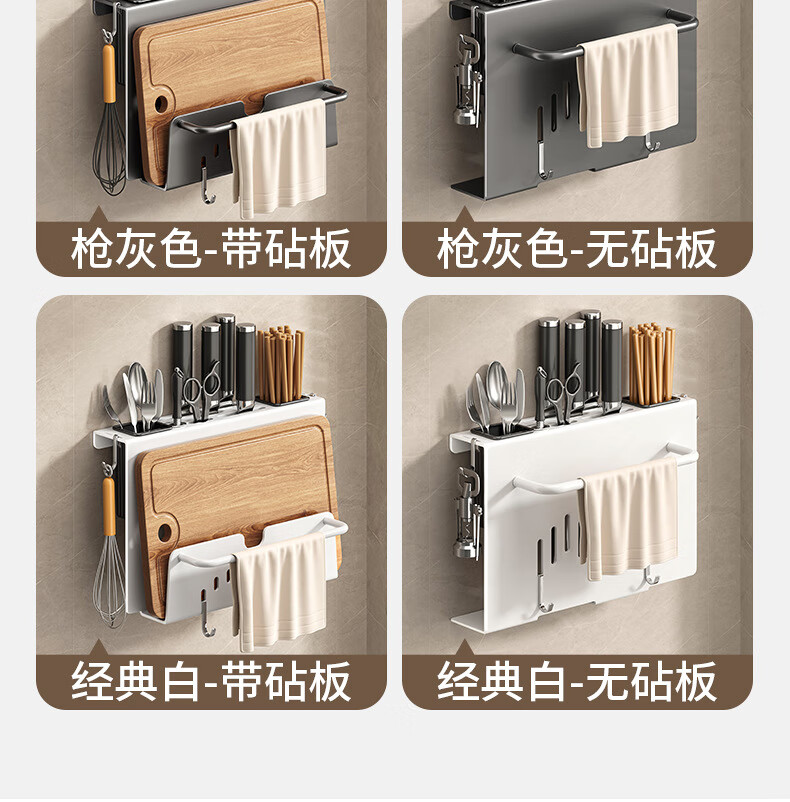 枪灰色-带砧板

枪灰色-无砧板

经典白-带砧板

经典白-无砧板