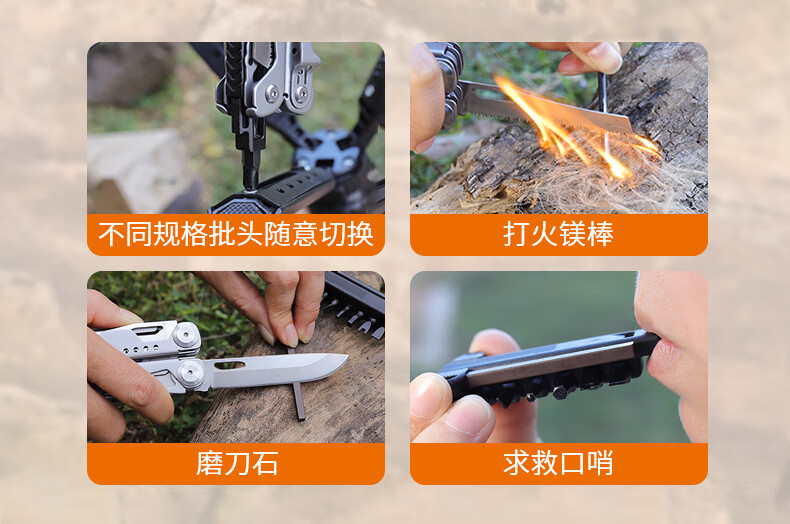 不同规格批头随意切换

打火镁棒

磨刀石

求救口哨