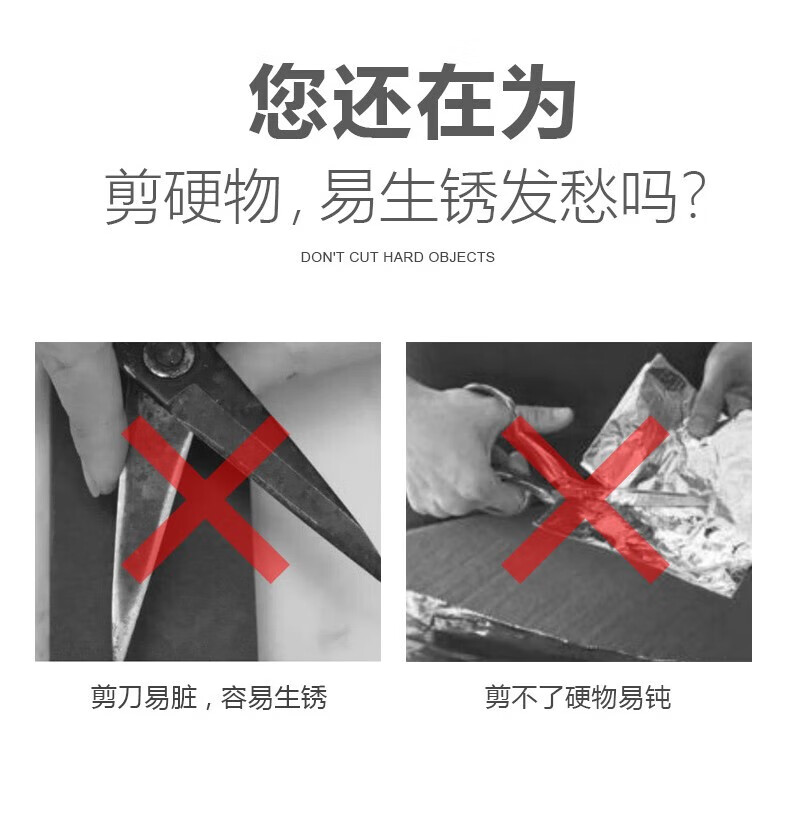 您还在为

剪硬物，易生锈发愁吗？

DON'T CUT HARD OBJECTS

剪刀易脏，容易生锈

剪不了硬物易钝