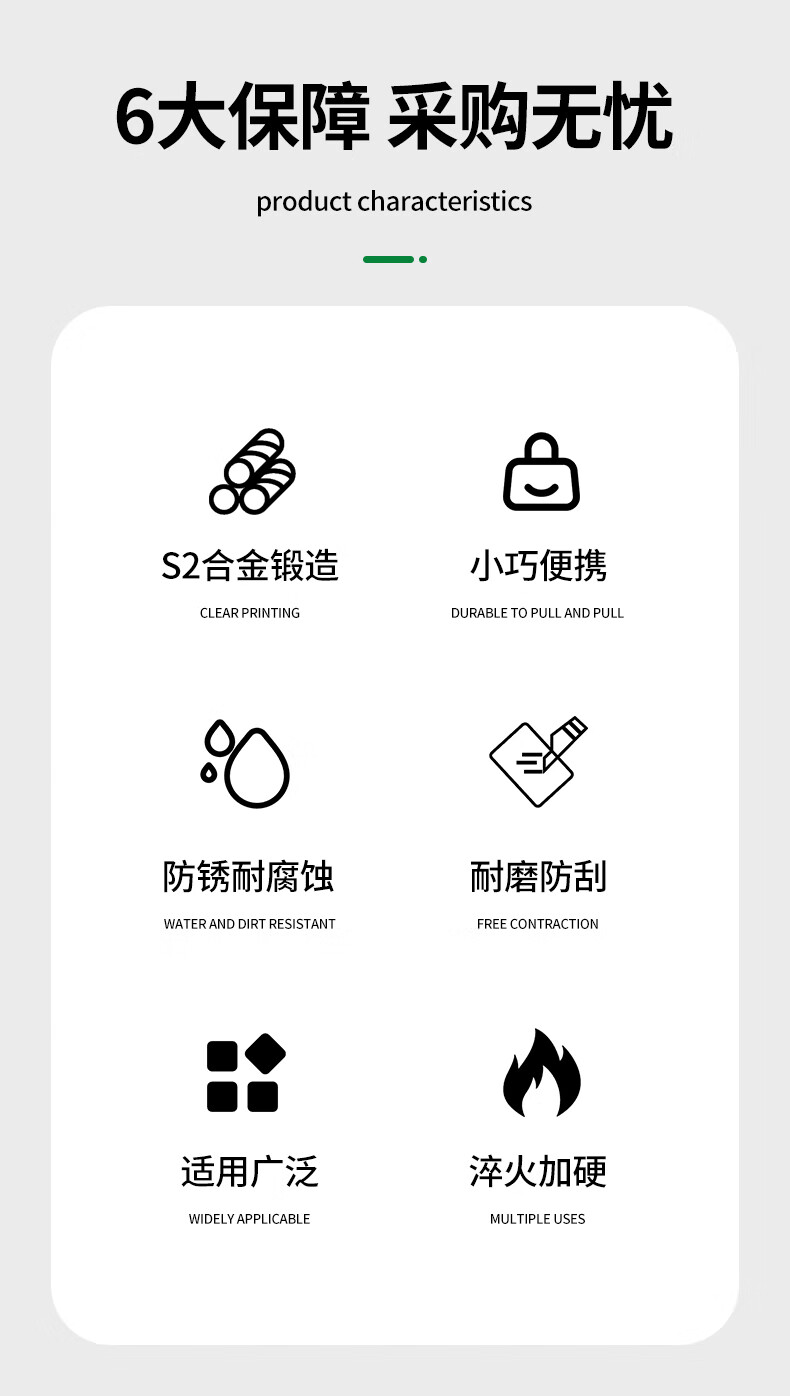 6大保障 采购无忧

product characteristics

S2合金锻造

CLEAR PRINTING

小巧便携

DURABLE TO PULL AND PULL

防锈耐腐蚀

WATER AND DIRT RESISTANT

耐磨防刮

FREE CONTRACTION

适用广泛

WIDELY APPLICABLE

淬火加硬

MULTIPLE USES