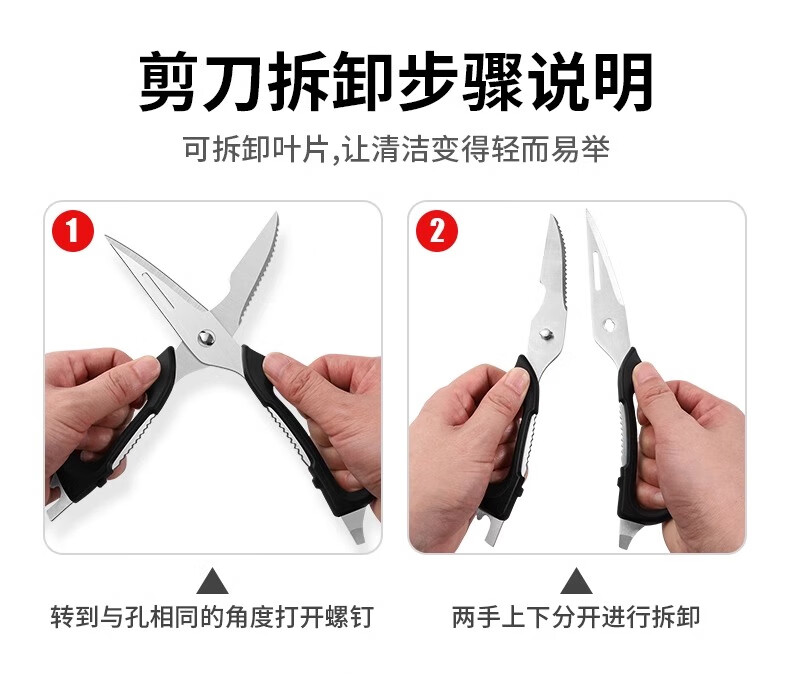 剪刀拆卸步骤说明

可拆卸叶片,让清洁变得轻而易举

1

2

转到与孔相同的角度打开螺钉

两手上下分开进行拆卸