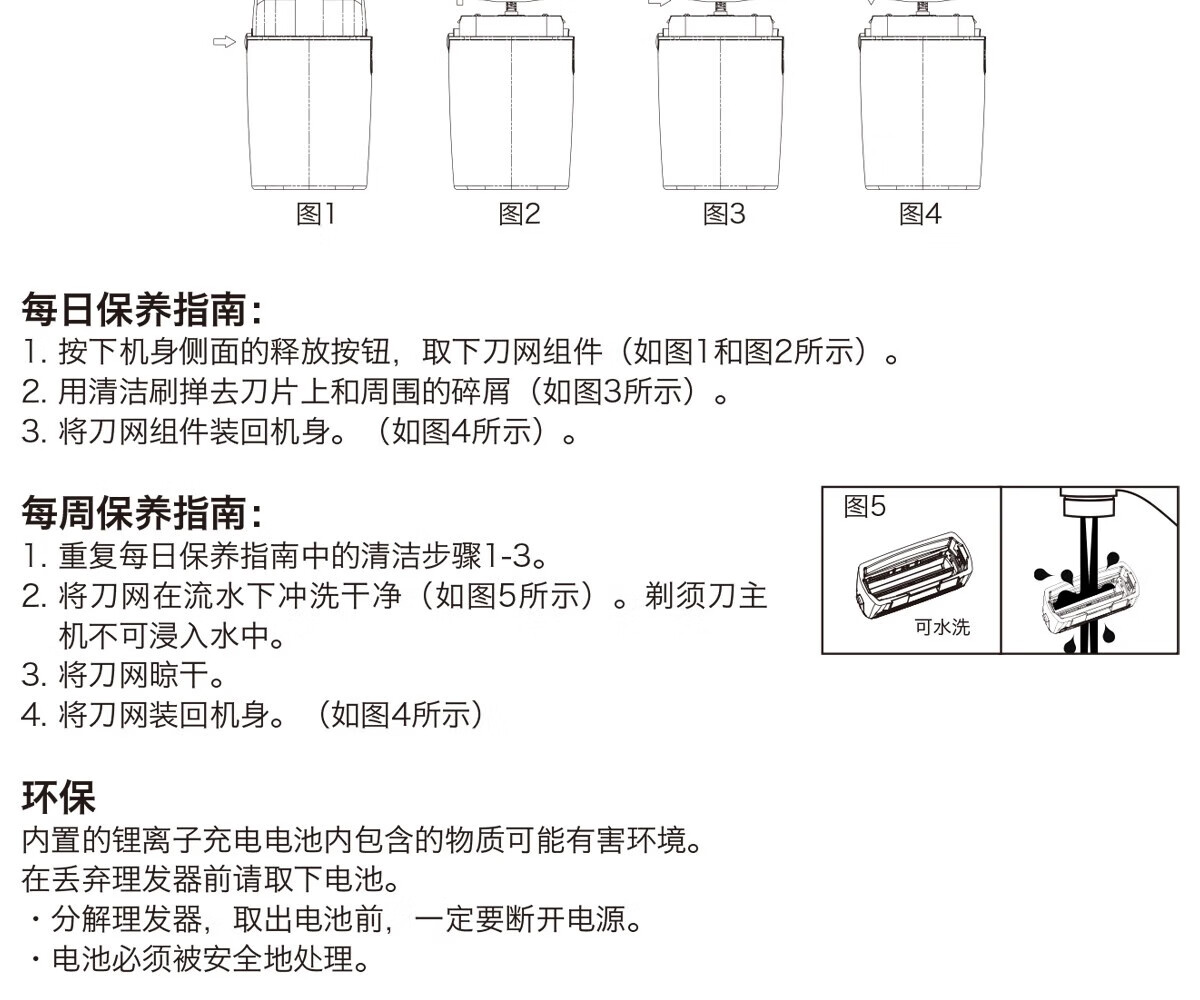 图1　图2　图3　图4

每日保养指南:
1. 按下机身侧面的释放按钮，取下刀网组件（如图1和图2所示）。
2. 用清洁刷掸去刀片上和周围的碎屑（如图3所示）。
3. 将刀网组件装回机身。（如图4所示）。

每周保养指南:
1. 重复每日保养指南中的清洁步骤1-3。
2. 将刀网在流水下冲洗干净（如图5所示）。剃须刀主机不可浸入水中。
3. 将刀网晾干。
4. 将刀网装回机身。（如图4所示）

图5
可水洗

环保
内置的锂离子充电电池内包含的物质可能有害环境。
在丢弃理发器前请取下电池。
・分解理发器，取出电池前，一定要断开电源。
・电池必须被安全地处理。