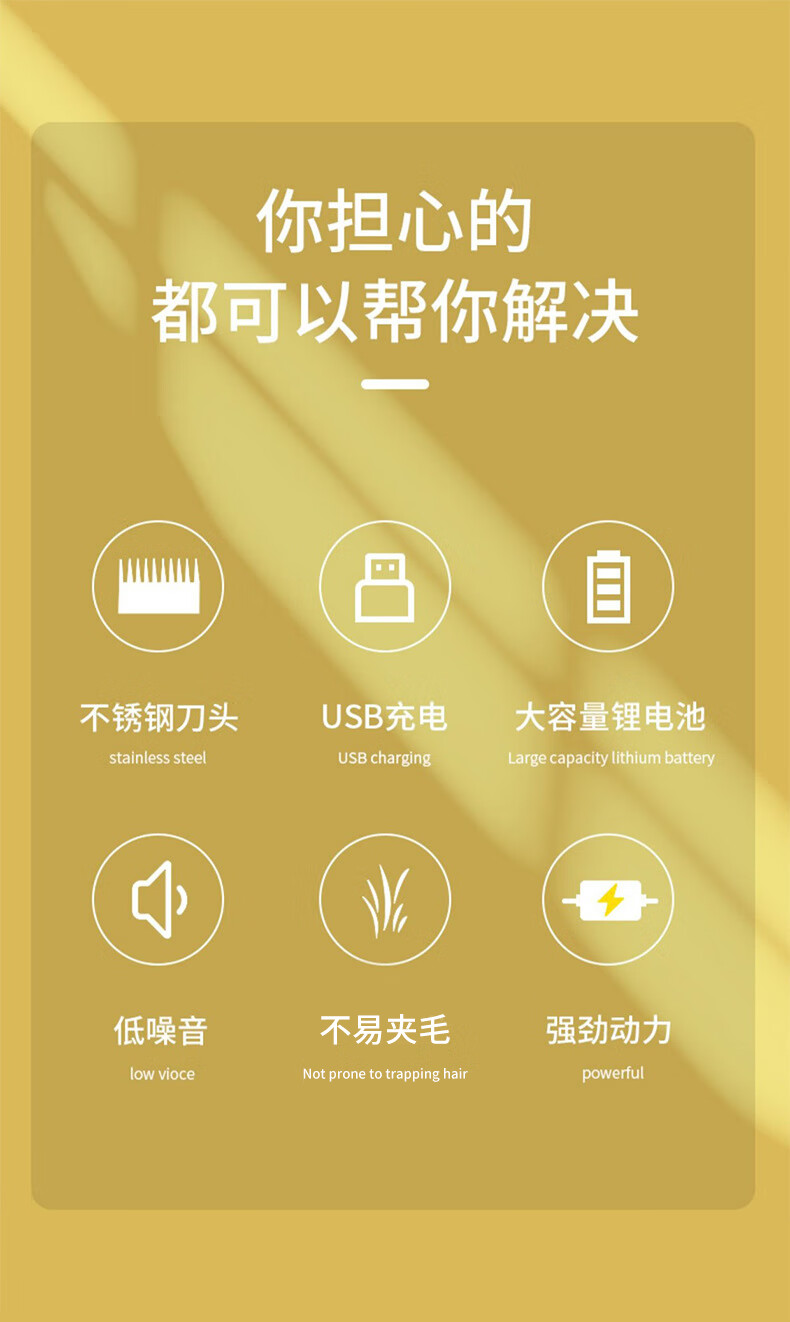 你担心的
都可以帮你解决

不锈钢刀头
stainless steel

USB充电
USB charging

大容量锂电池
Large capacity lithium battery

低噪音
low vioce

不易夹毛
Not prone to trapping hair

强劲动力
powerful