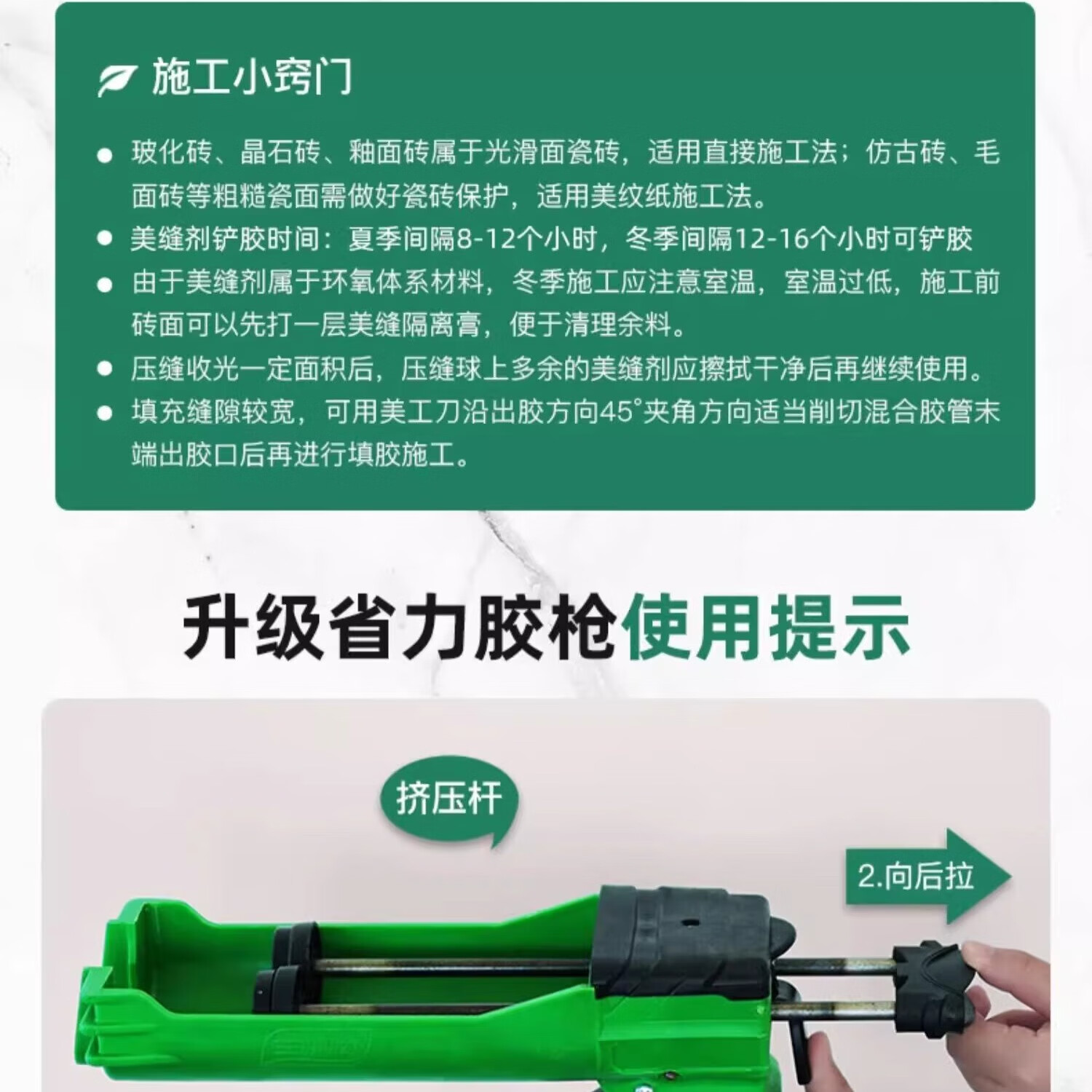 施工小窍门

● 玻化砖、晶石砖、釉面砖属于光滑面瓷砖，适用直接施工法；仿古砖、毛面砖等粗糙瓷面需做好瓷砖保护，适用美纹纸施工法。
● 美缝剂铲胶时间：夏季间隔8-12个小时，冬季间隔12-16个小时可铲胶
● 由于美缝剂属于环氧体系材料，冬季施工应注意室温，室温过低，施工前砖面可以先打一层美缝隔离膏，便于清理余料。
● 压缝收光一定面积后，压缝球上多余的美缝剂应擦拭干净后再继续使用。
● 填充缝隙较宽，可用美工刀沿出胶方向45°夹角方向适当削切混合胶管末端出胶口后再进行填胶施工。

升级省力胶枪使用提示

挤压杆

2.向后拉