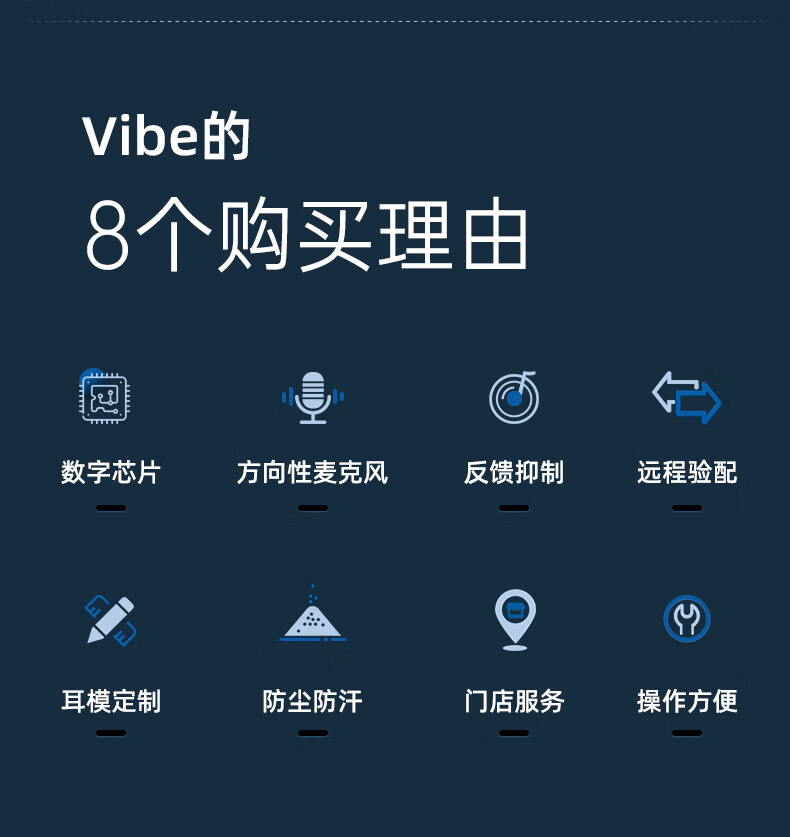 Vibe的

8个购买理由

数字芯片

方向性麦克风

反馈抑制

远程验配

耳模定制

防尘防汗

门店服务

操作方便