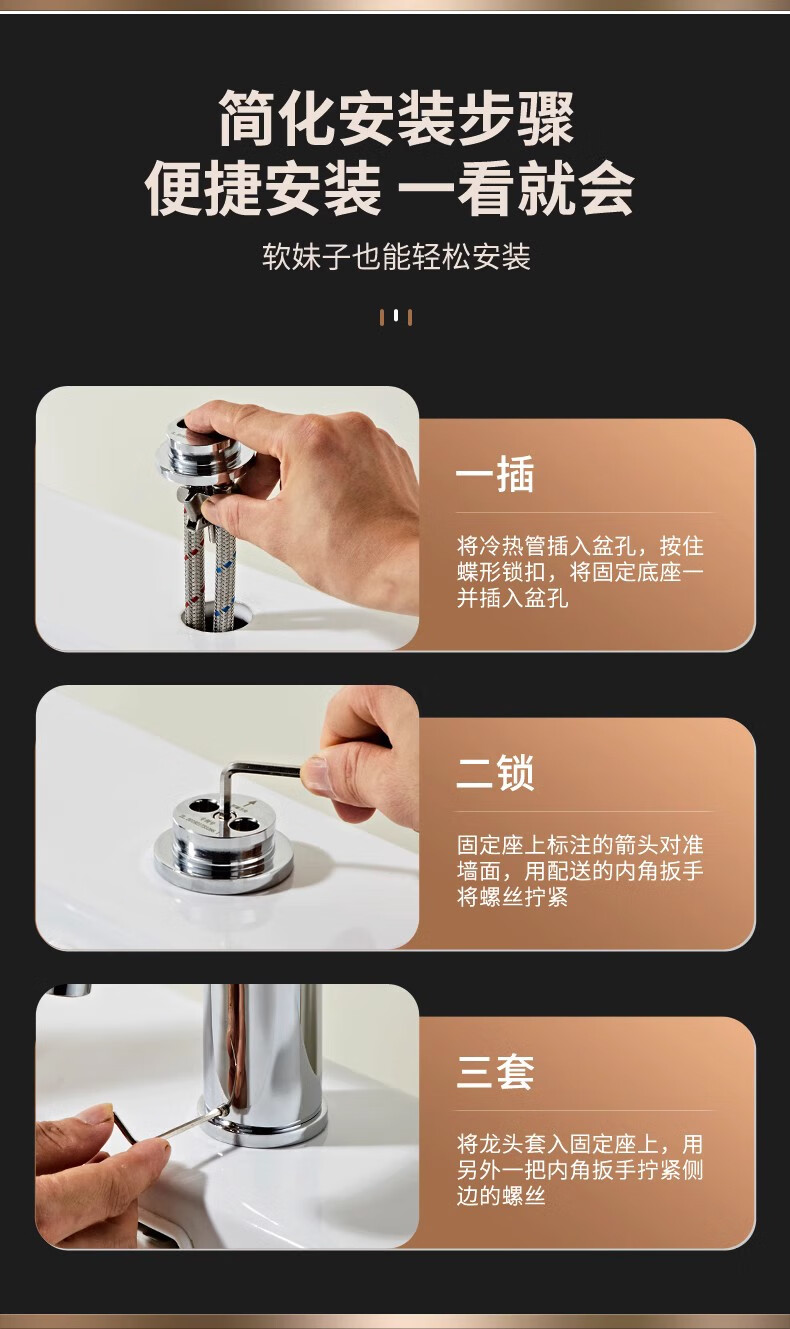 简化安装步骤
便捷安装 一看就会

软妹子也能轻松安装

一插

将冷热管插入盆孔，按住蝶形锁扣，将固定底座一并插入盆孔

二锁

固定座上标注的箭头对准墙面，用配送的内角扳手将螺丝拧紧

三套

将龙头套入固定座上，用另外一把内角扳手拧紧侧边的螺丝