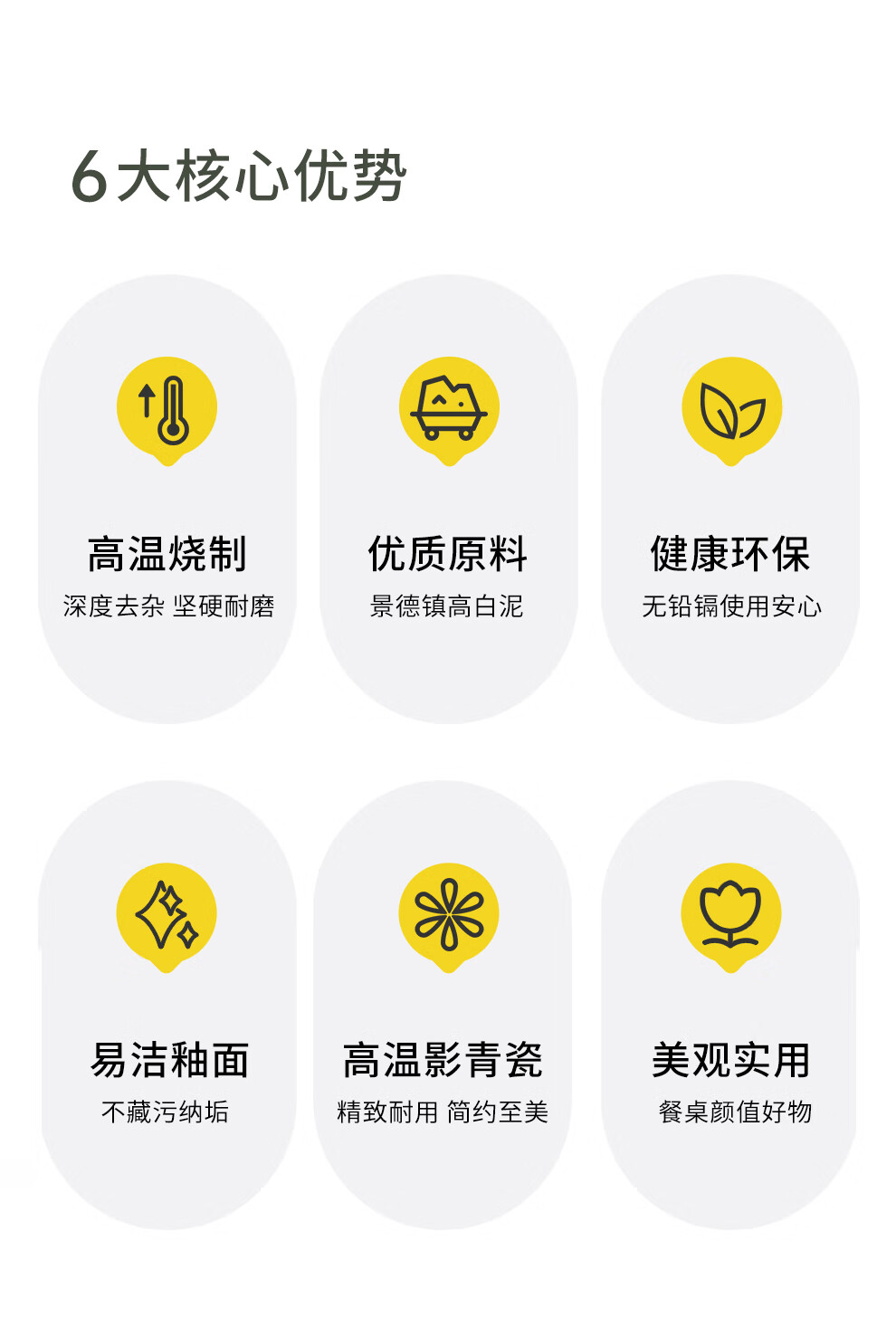 6大核心优势

高温烧制

深度去杂 坚硬耐磨

优质原料

景德镇高白泥

健康环保

无铅镉使用安心

易洁釉面

不藏污纳垢

高温影青瓷

精致耐用 简约至美

美观实用

餐桌颜值好物