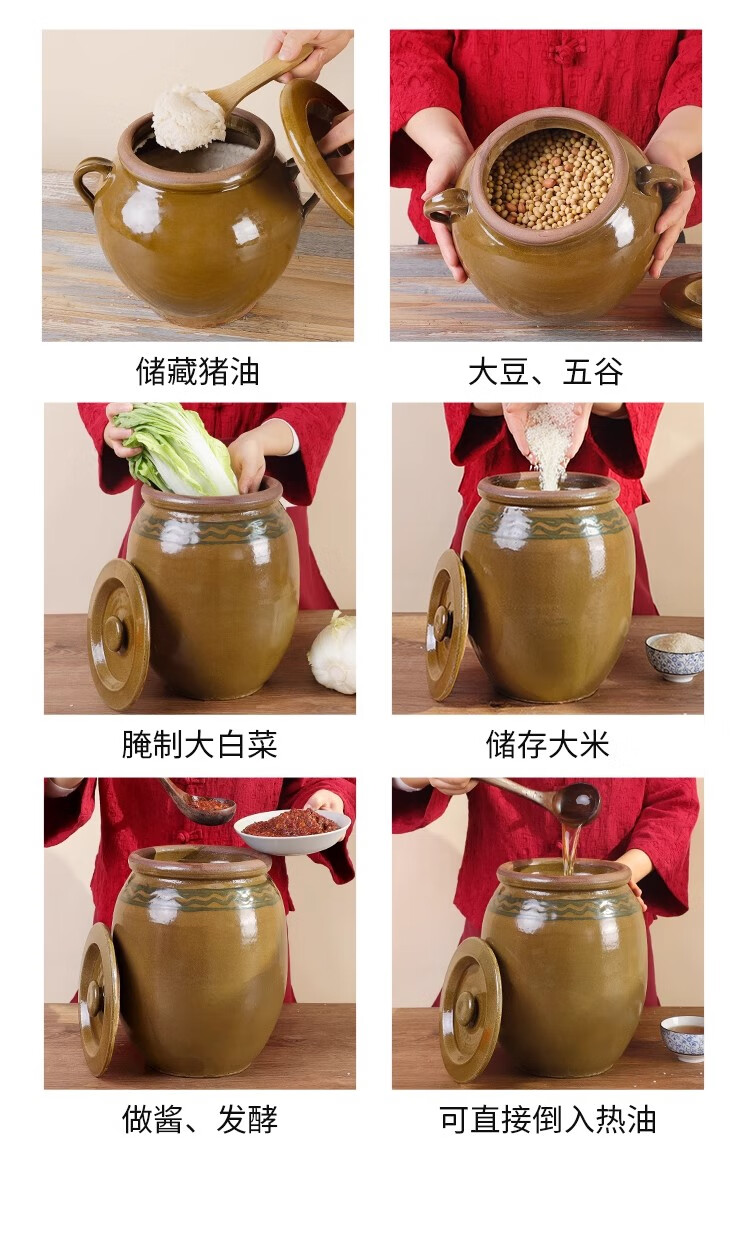 储藏猪油

大豆、五谷

腌制大白菜

储存大米

做酱、发酵

可直接倒入热油