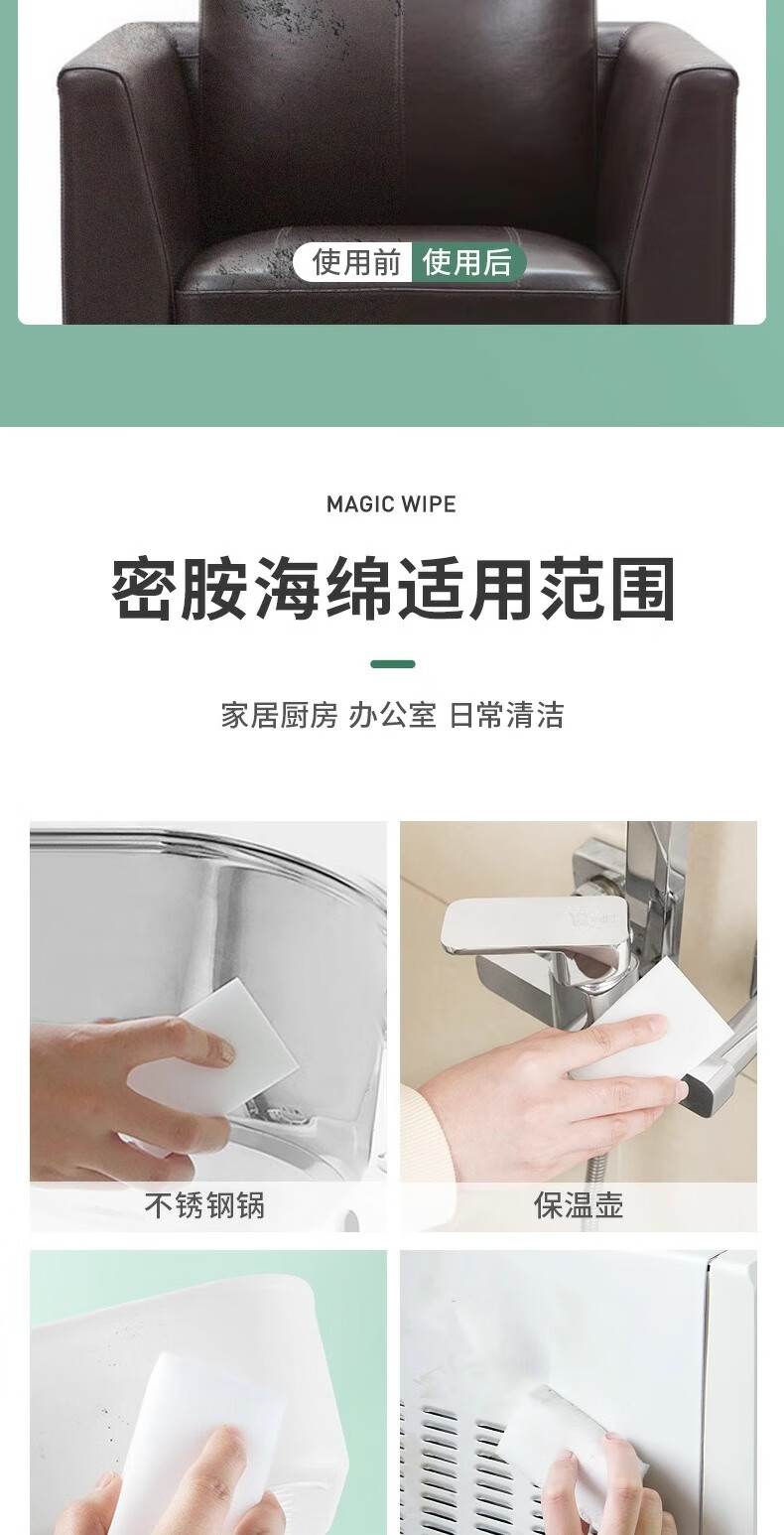 使用前 使用后

MAGIC WIPE

密胺海绵适用范围

家居厨房 办公室 日常清洁

不锈钢锅

保温壶