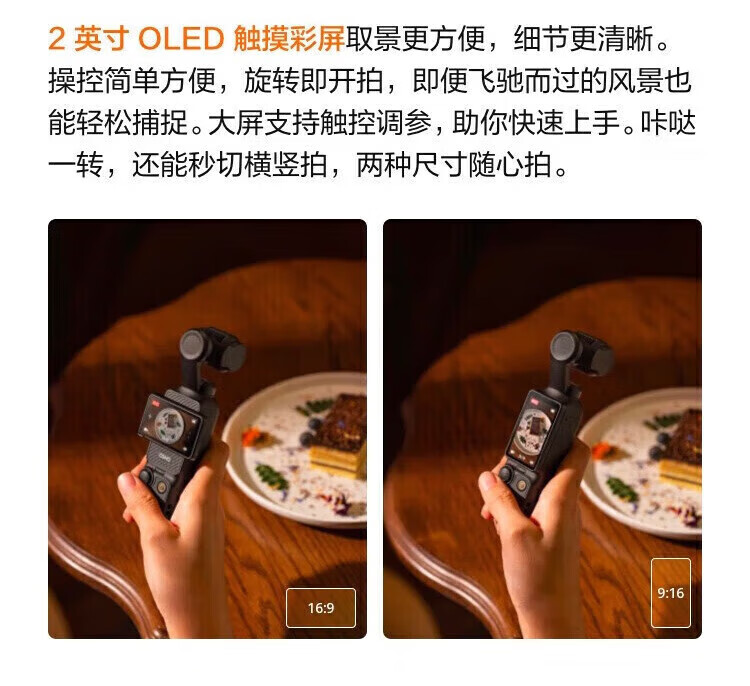 2 英寸 OLED 触摸彩屏取景更方便，细节更清晰。操控简单方便，旋转即开拍，即便飞驰而过的风景也能轻松捕捉。大屏支持触控调参，助你快速上手。咔哒一转，还能秒切横竖拍，两种尺寸随心拍。

16:9

9:16