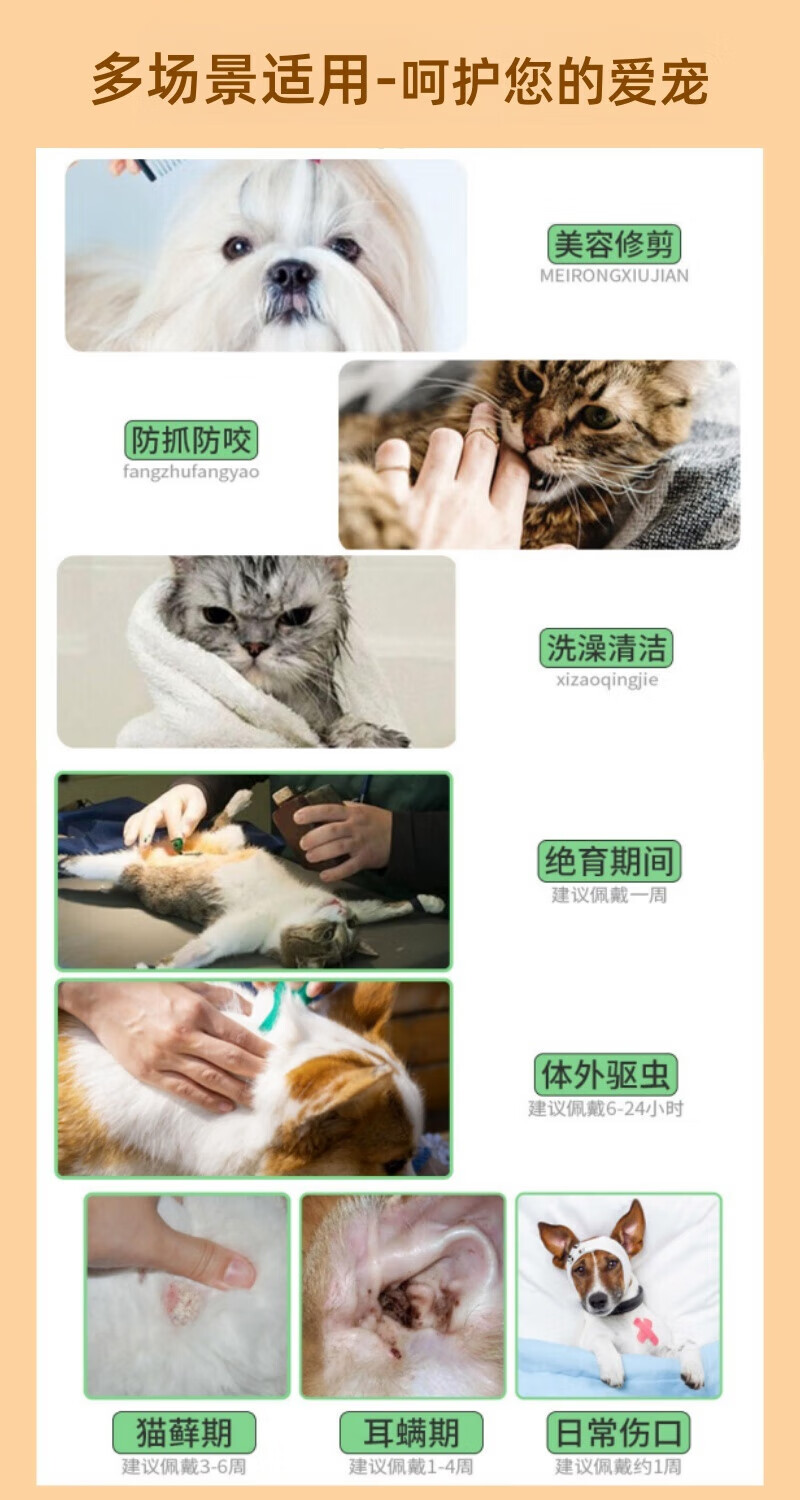 多场景适用-呵护您的爱宠

美容修剪
MEIRONGXIUJIAN

防抓防咬
fangzhufangyao

洗澡清洁
xizaoqingjie

绝育期间
建议佩戴一周

体外驱虫
建议佩戴6-24小时

猫藓期
建议佩戴3-6周

耳螨期
建议佩戴1-4周

日常伤口
建议佩戴约1周