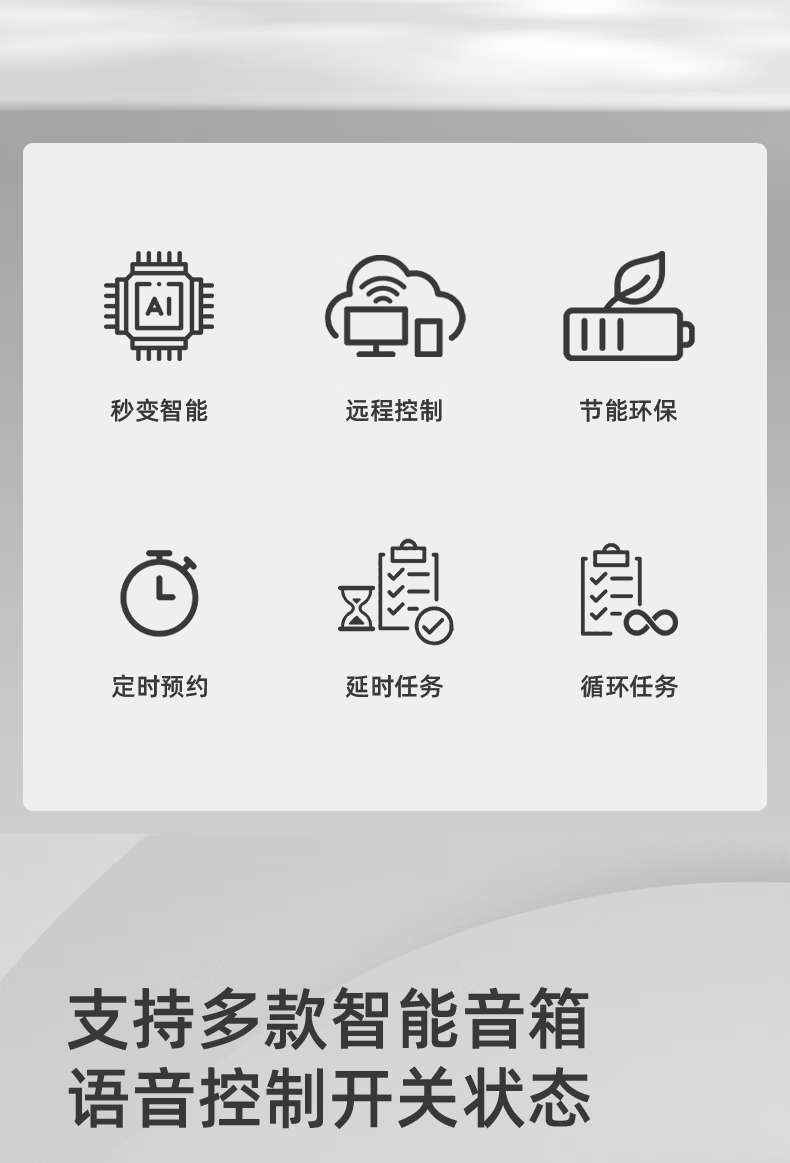 AI

秒变智能

远程控制

节能环保

定时预约

延时任务

循环任务

支持多款智能音箱
语音控制开关状态