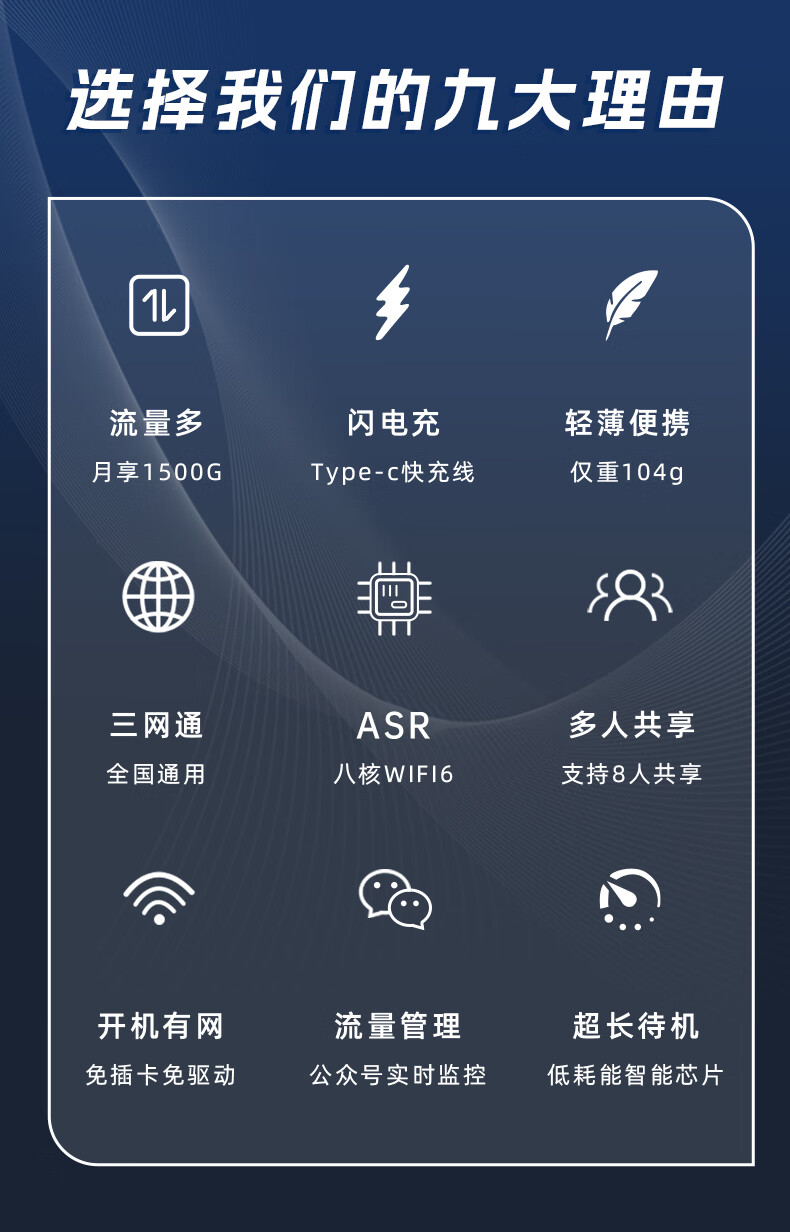 选择我们的九大理由

流量多
月享1500G

闪电充
Type-c快充线

轻薄便携
仅重104g

三网通
全国通用

ASR
八核WIFI6

多人共享
支持8人共享

开机有网
免插卡免驱动

流量管理
公众号实时监控

超长待机
低耗能智能芯片