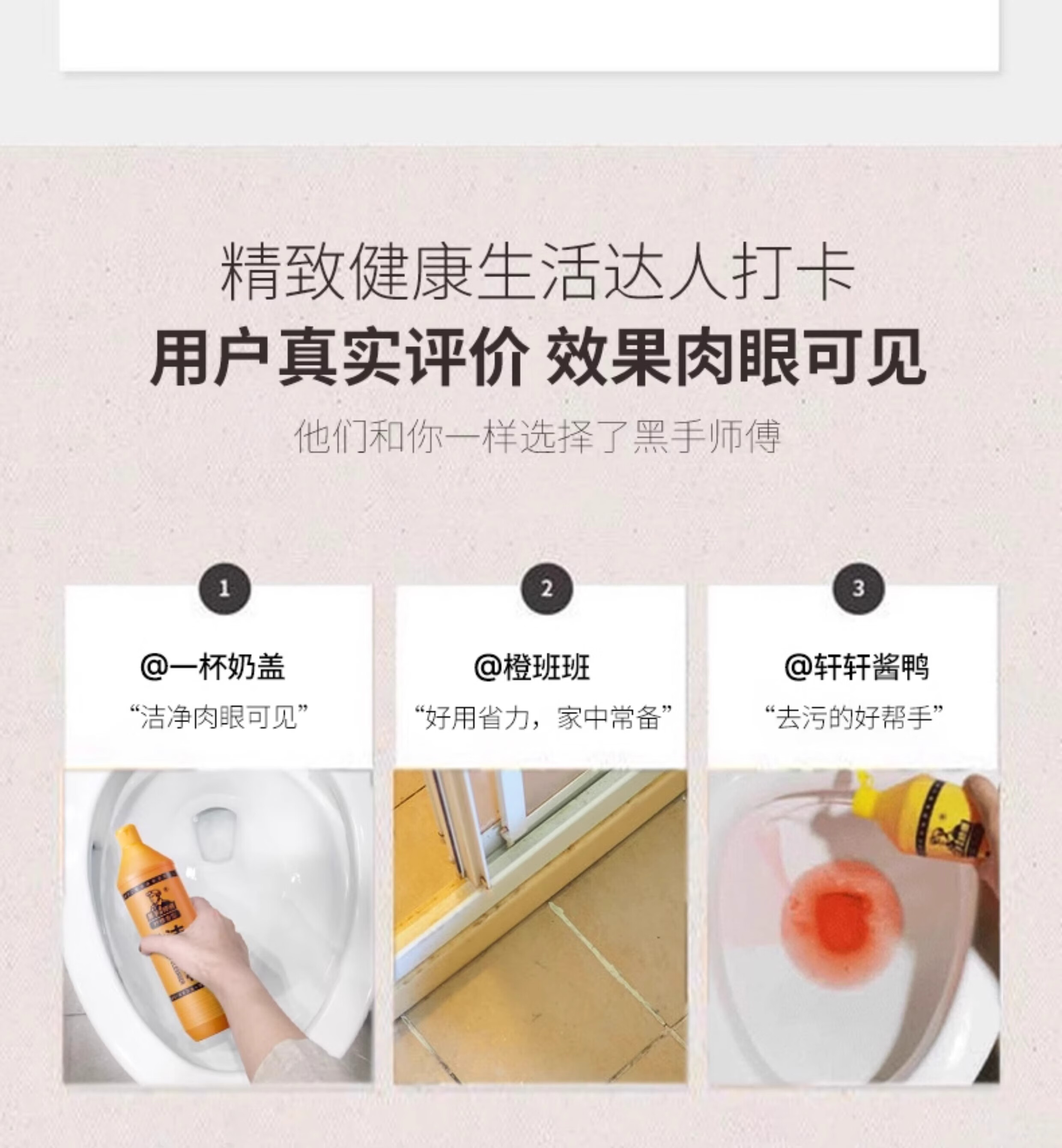 精致健康生活达人打卡

用户真实评价 效果肉眼可见

他们和你一样选择了黑手师傅

1

@一杯奶盖

“洁净肉眼可见”

2

@橙班班

“好用省力，家中常备”

3

@轩轩酱鸭

“去污的好帮手”