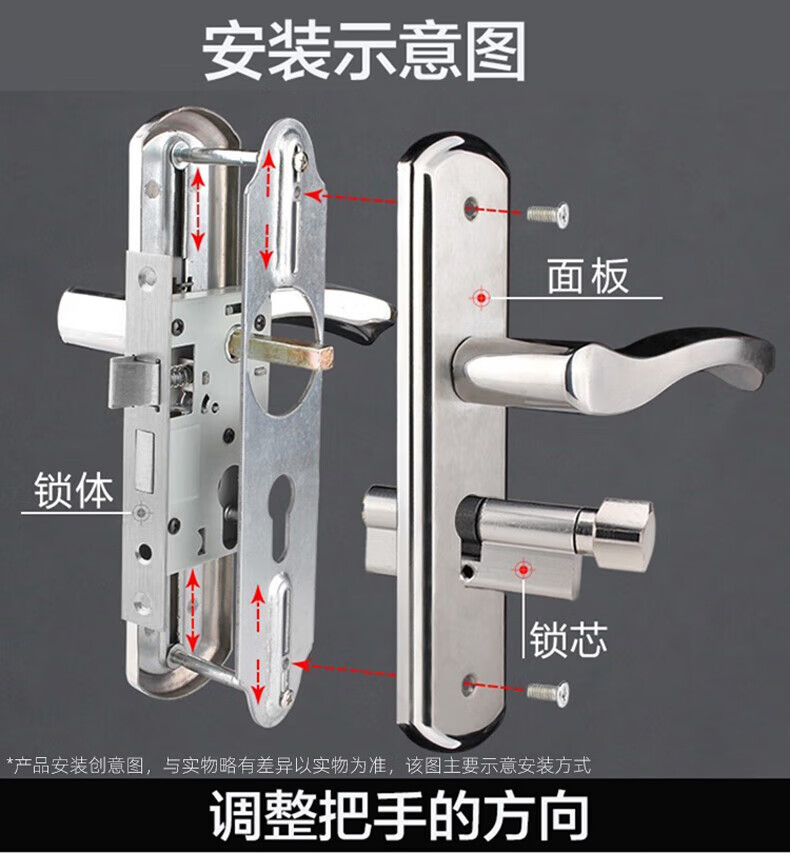 安装示意图

面板

锁体

锁芯

*产品安装创意图，与实物略有差异以实物为准，该图主要示意安装方式

调整把手的方向