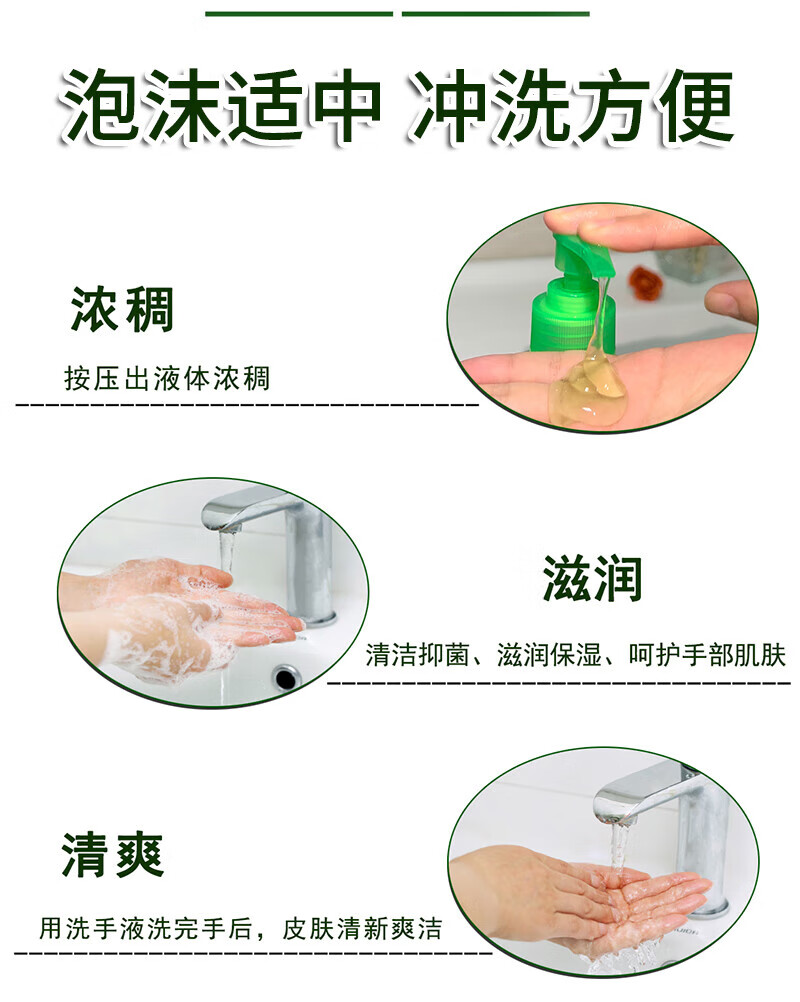 泡沫适中 冲洗方便

浓稠

按压出液体浓稠

滋润

清洁抑菌、滋润保湿、呵护手部肌肤

清爽

用洗手液洗完手后，皮肤清新爽洁