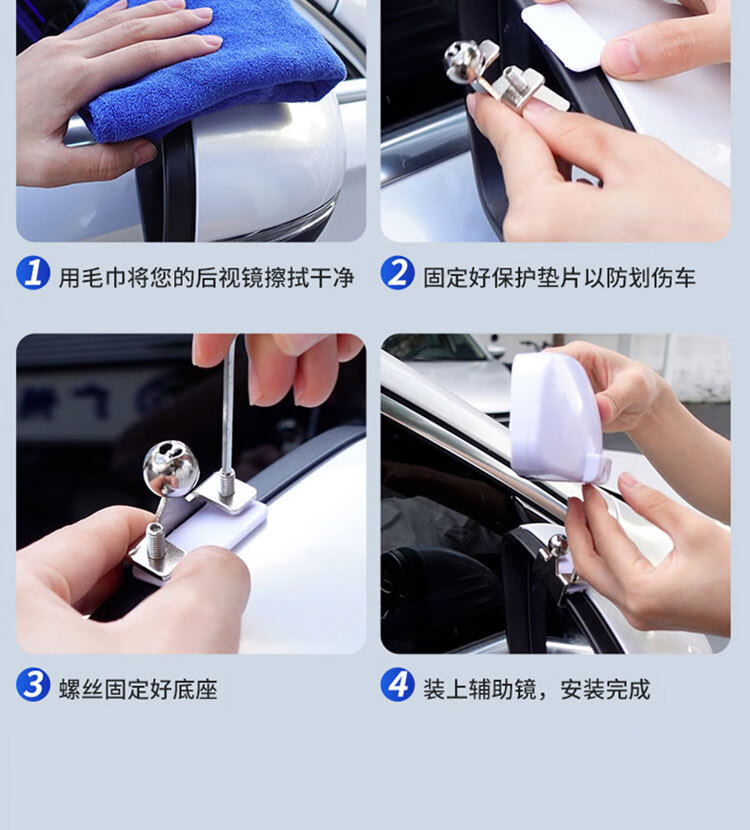 1 用毛巾将您的后视镜擦拭干净

2 固定好保护垫片以防划伤车

3 螺丝固定好底座

4 装上辅助镜，安装完成