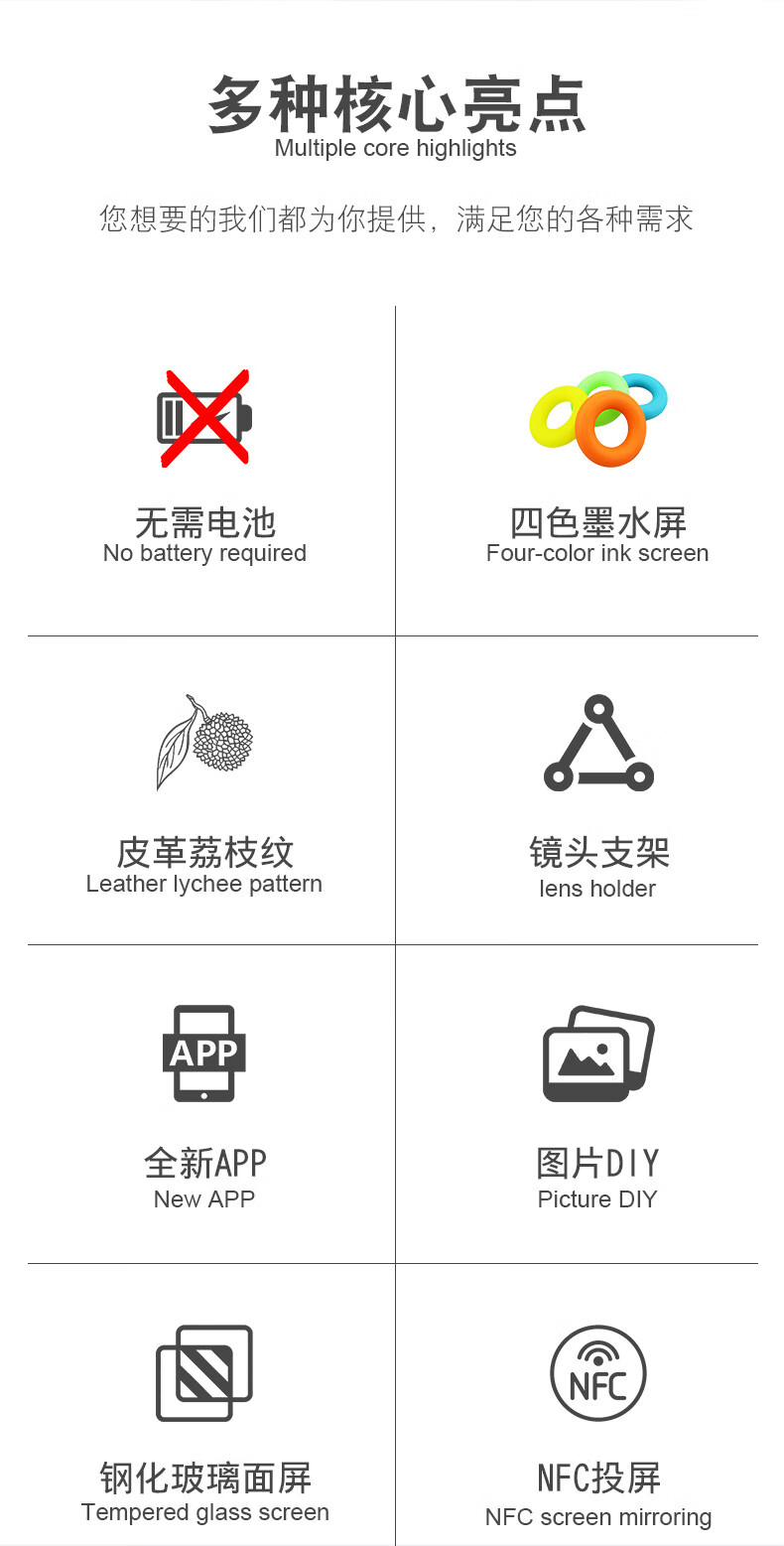 多种核心亮点
Multiple core highlights

您想要的我们都为你提供，满足您的各种需求

无需电池
No battery required

四色墨水屏
Four-color ink screen

皮革荔枝纹
Leather lychee pattern

镜头支架
lens holder

APP

全新APP
New APP

图片DIY
Picture DIY

钢化玻璃面屏
Tempered glass screen

NFC

NFC投屏
NFC screen mirroring