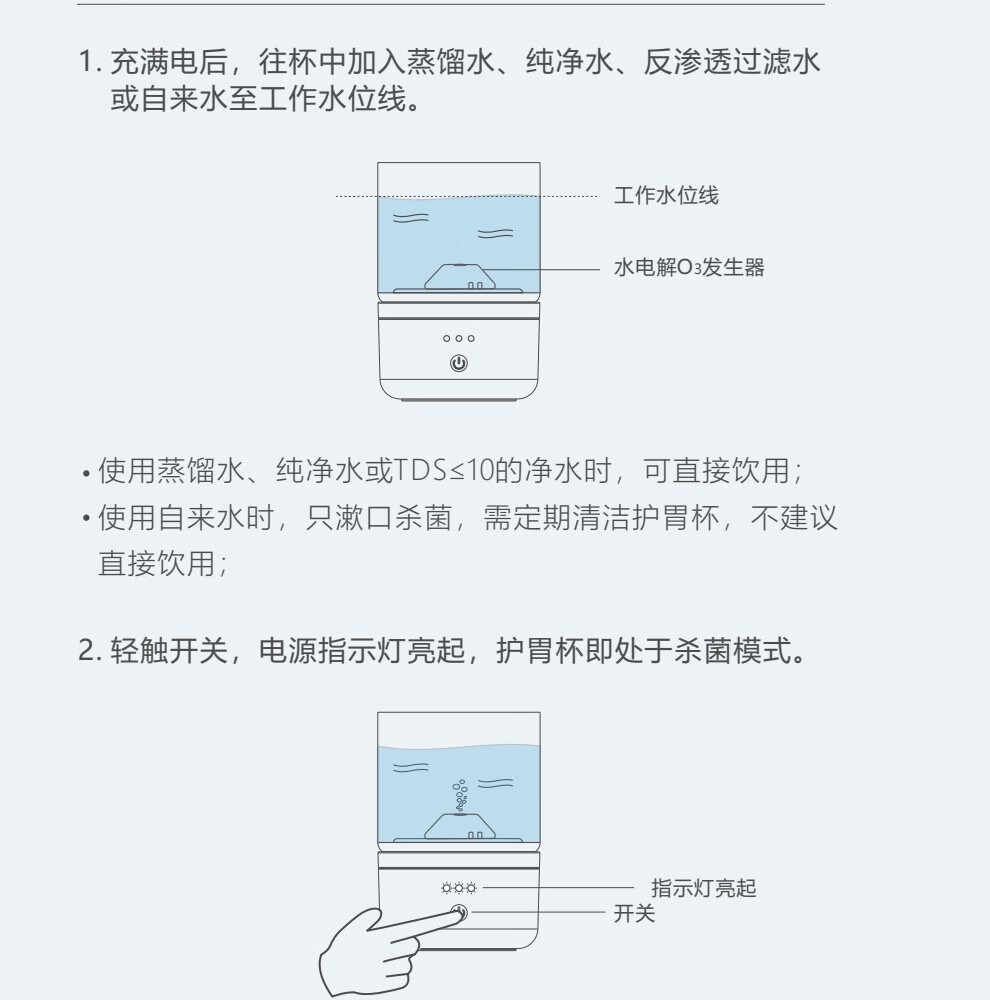 1. 充满电后，往杯中加入蒸馏水、纯净水、反渗透过滤水或自来水至工作水位线。

工作水位线

水电解$O_3$发生器

• 使用蒸馏水、纯净水或TDS≤10的净水时，可直接饮用；

• 使用自来水时，只漱口杀菌，需定期清洁护胃杯，不建议直接饮用；

2. 轻触开关，电源指示灯亮起，护胃杯即处于杀菌模式。

指示灯亮起

开关