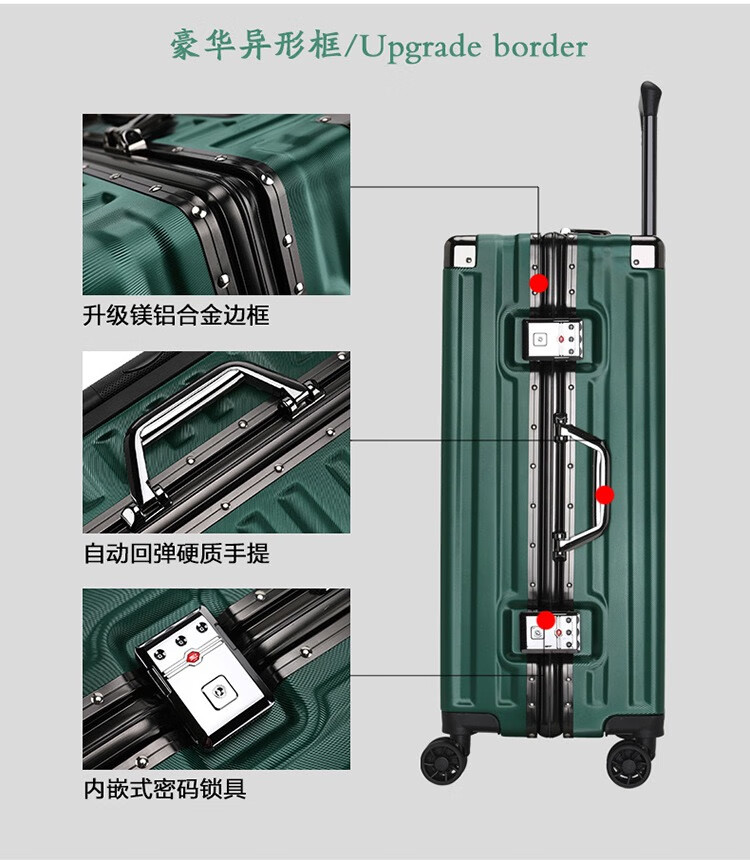 豪华异形框/Upgrade border

升级镁铝合金边框

自动回弹硬质手提

内嵌式密码锁具