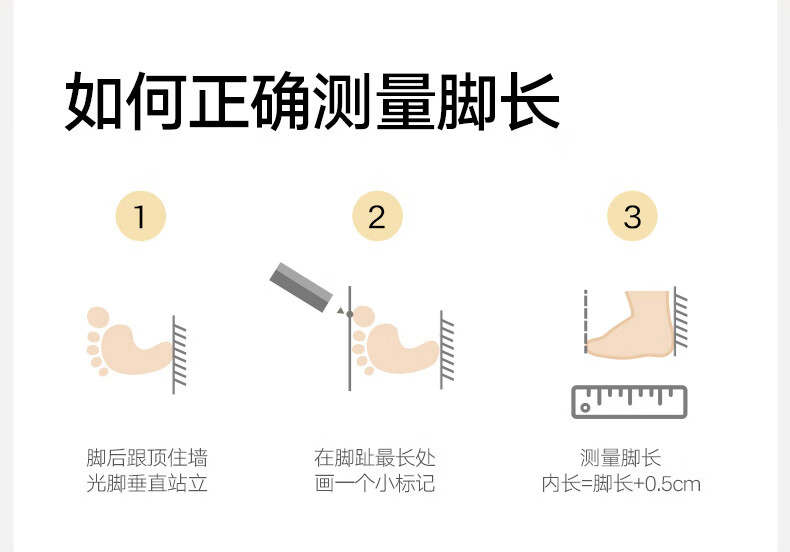 如何正确测量脚长

1

脚后跟顶住墙
光脚垂直站立

2

在脚趾最长处
画一个小标记

3

测量脚长
内长=脚长+0.5cm