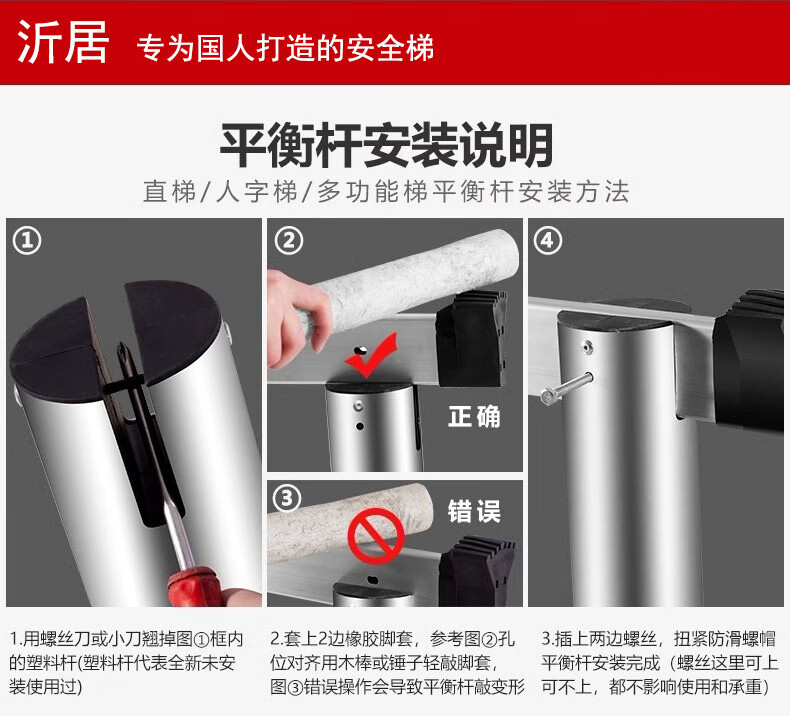 沂居 专为国人打造的安全梯

平衡杆安装说明
直梯/人字梯/多功能梯平衡杆安装方法

①

②

正确

③

错误

④

1.用螺丝刀或小刀翘掉图①框内的塑料杆(塑料杆代表全新未安装使用过)

2.套上2边橡胶脚套，参考图②孔位对齐用木棒或锤子轻敲脚套，图③错误操作会导致平衡杆敲变形

3.插上两边螺丝，扭紧防滑螺帽平衡杆安装完成（螺丝这里可上可不上，都不影响使用和承重）