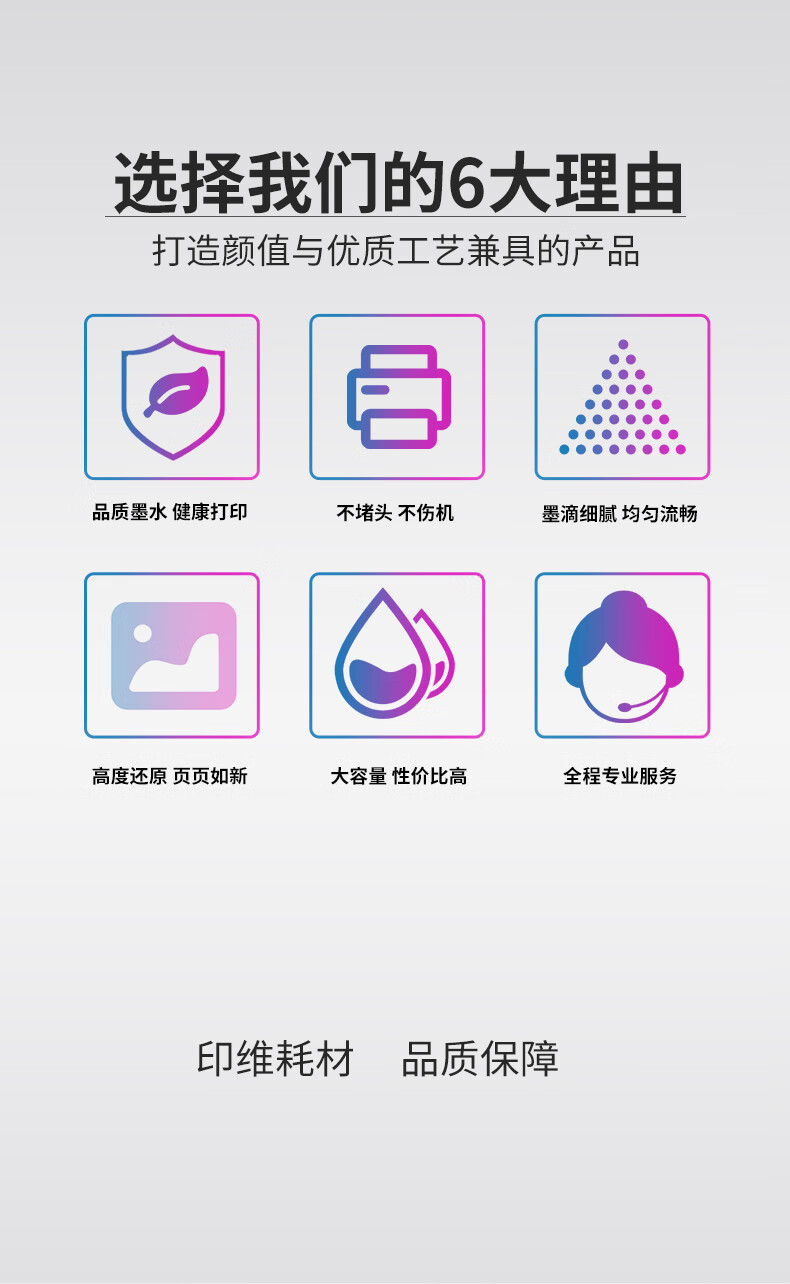 选择我们的6大理由

打造颜值与优质工艺兼具的产品

品质墨水 健康打印

不堵头 不伤机

墨滴细腻 均匀流畅

高度还原 页页如新

大容量 性价比高

全程专业服务

印维耗材 品质保障