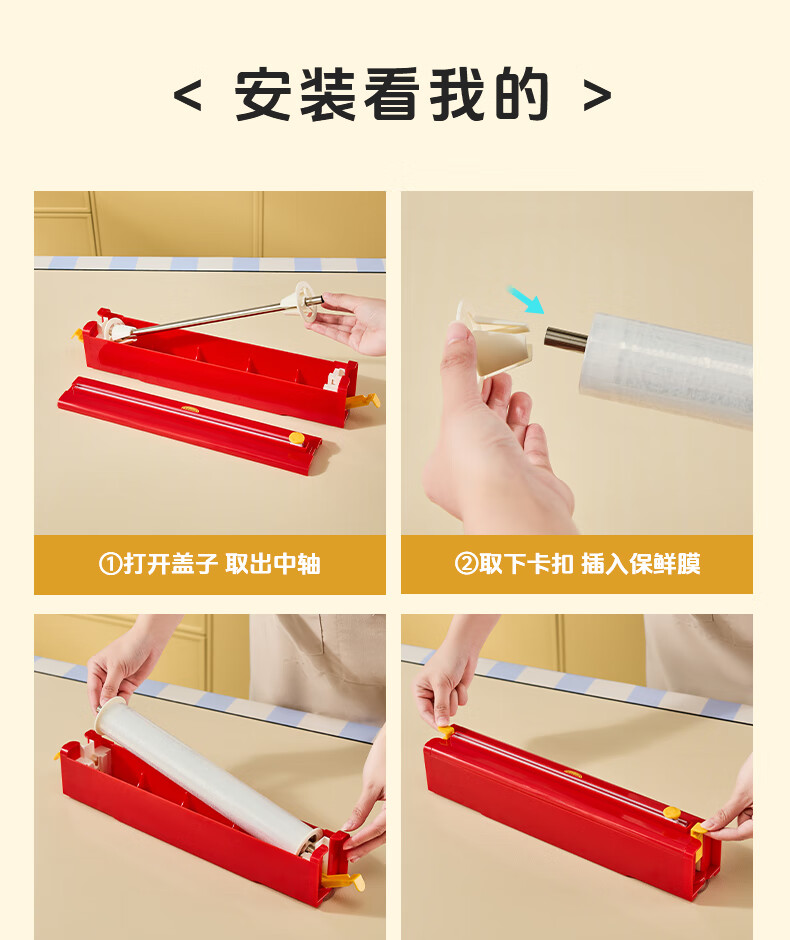 < 安装看我的 >

①打开盖子 取出中轴

②取下卡扣 插入保鲜膜