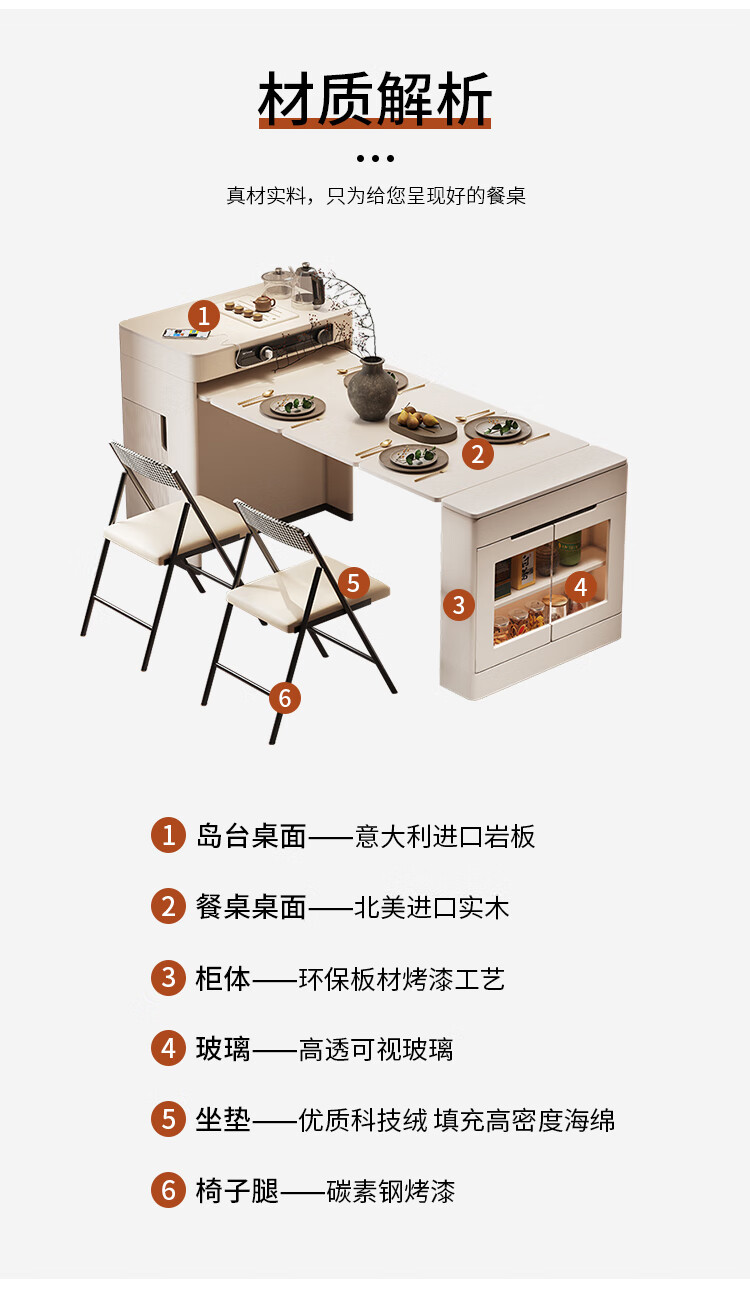 材质解析

真材实料，只为给您呈现好的餐桌

1
2
3
4
5
6

1 岛台桌面——意大利进口岩板

2 餐桌桌面——北美进口实木

3 柜体——环保板材烤漆工艺

4 玻璃——高透可视玻璃

5 坐垫——优质科技绒 填充高密度海绵

6 椅子腿——碳素钢烤漆