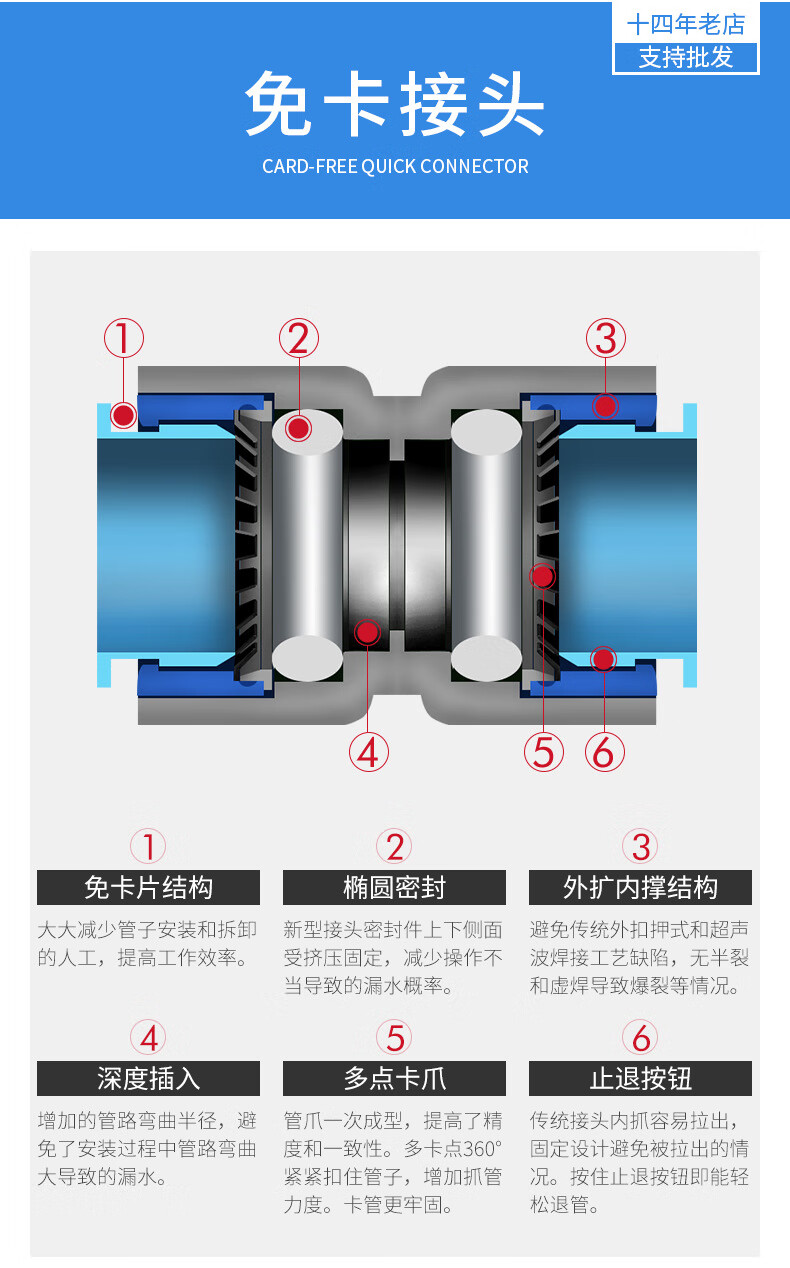 十四年老店
支持批发

免卡接头
CARD-FREE QUICK CONNECTOR

1 2 3

4 5 6

1
免卡片结构
大大减少管子安装和拆卸的人工，提高工作效率。

2
椭圆密封
新型接头密封件上下侧面受挤压固定，减少操作不当导致的漏水概率。

3
外扩内撑结构
避免传统外扣押式和超声波焊接工艺缺陷，无半裂和虚焊导致爆裂等情况。

4
深度插入
增加的管路弯曲半径，避免了安装过程中管路弯曲大导致的漏水。

5
多点卡爪
管爪一次成型，提高了精度和一致性。多卡点360°紧紧扣住管子，增加抓管力度。卡管更牢固。

6
止退按钮
传统接头内抓容易拉出，固定设计避免被拉出的情况。按住止退按钮即能轻松退管。